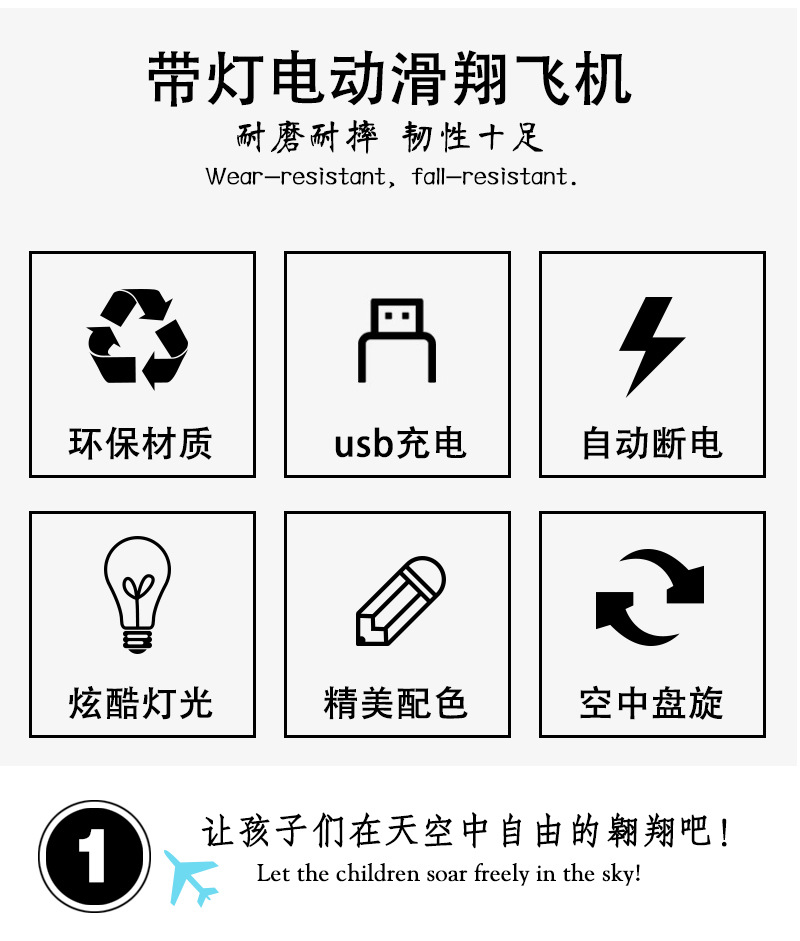 带灯电动滑翔飞机

耐磨耐摔 韧性十足

Wear-resistant, fall-resistant.

环保材质

usb充电

自动断电

炫酷灯光

精美配色

空中盘旋

1

让孩子们在天空中自由的翱翔吧!

Let the children soar freely in the sky!