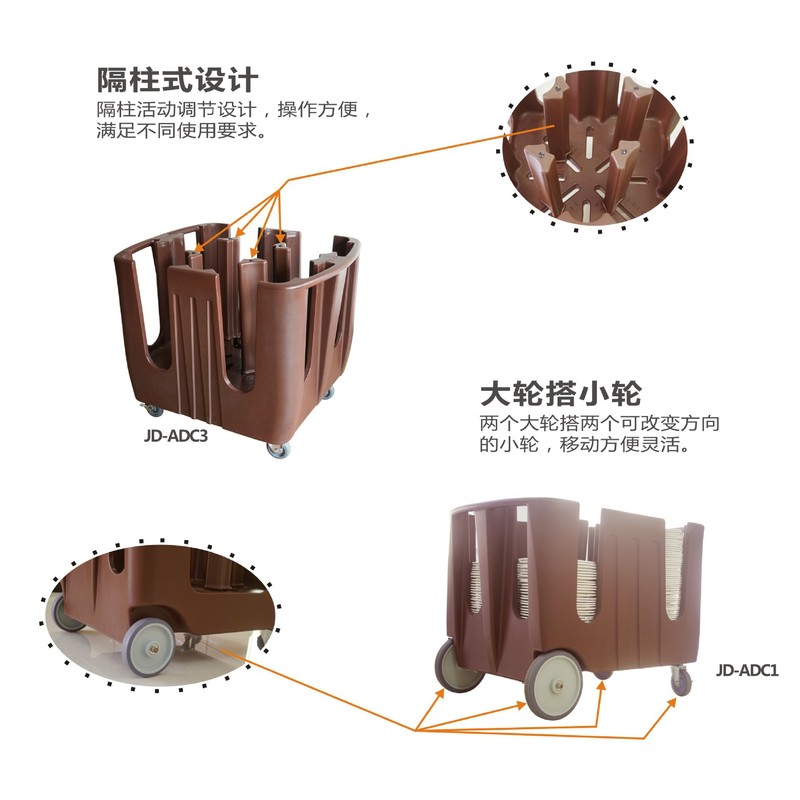 隔柱式设计

隔柱活动调节设计，操作方便，满足不同使用要求。

JD-ADC3

大轮搭小轮

两个大轮搭两个可改变方向的小轮，移动方便灵活。

JD-ADC1