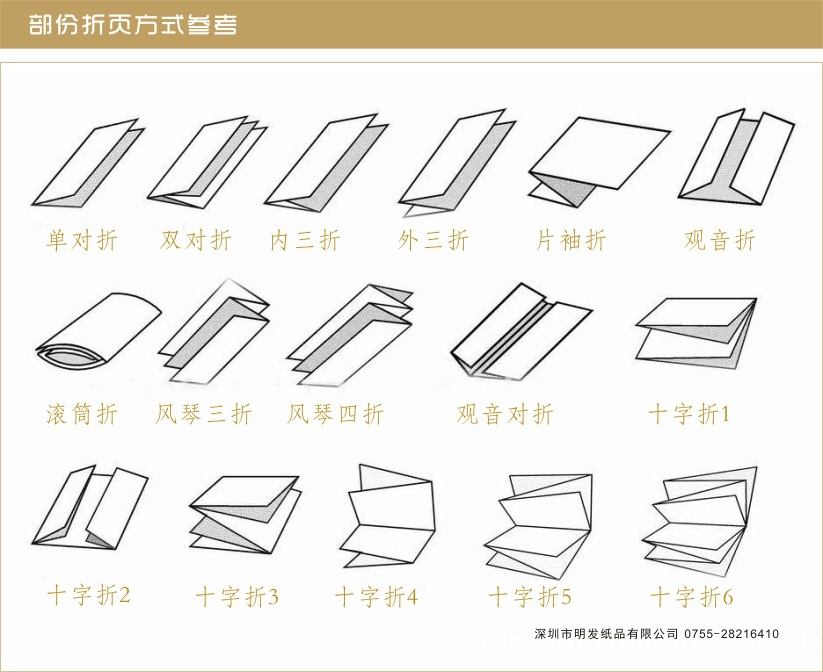 部份折页方式参考

单对折 双对折 内三折 外三折 片袖折 观音折

滚筒折 风琴三折 风琴四折 观音对折 十字折1

十字折2 十字折3 十字折4 十字折5 十字折6

深圳市明发纸品有限公司 0755-28216410