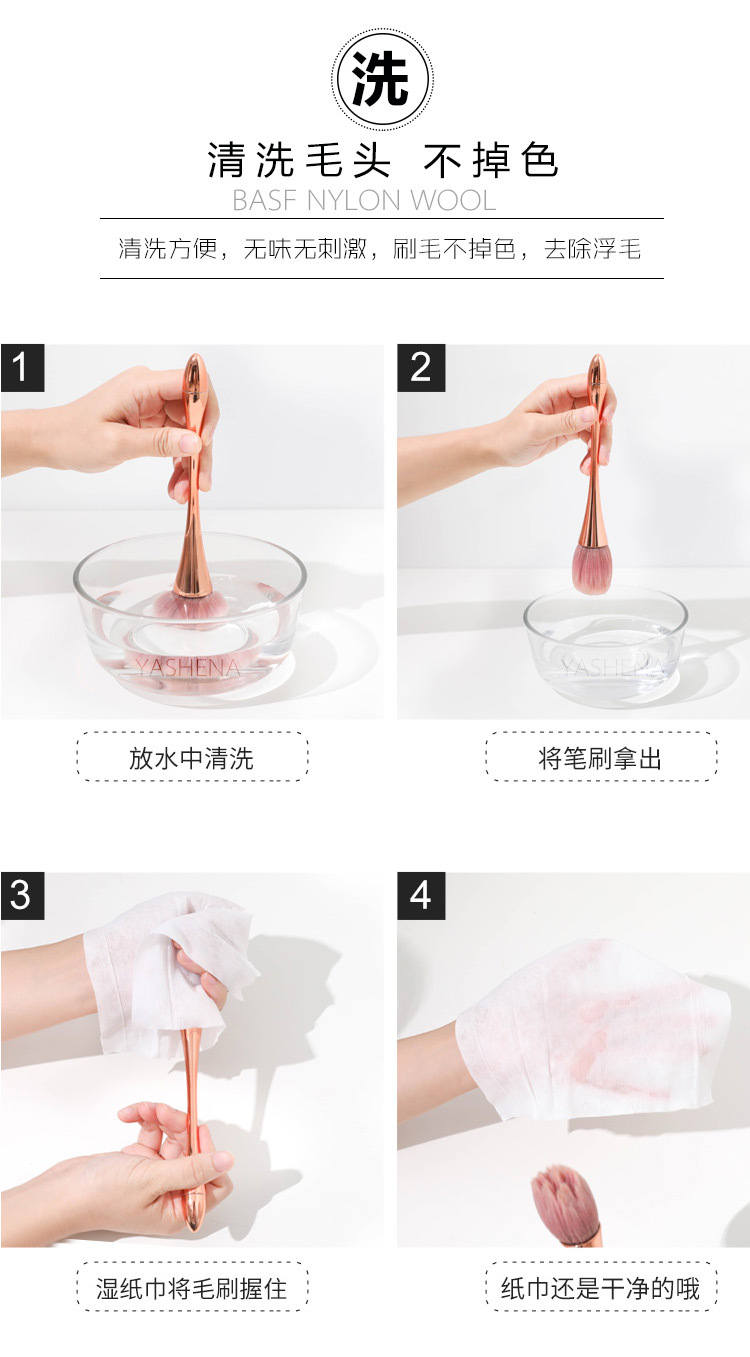 洗

清洗毛头 不掉色

BASF NYLON WOOL

清洗方便，无味无刺激，刷毛不掉色，去除浮毛

1

YASHENA

放水中清洗

2

YASHENA

将笔刷拿出

3

湿纸巾将毛刷握住

4

纸巾还是干净的哦