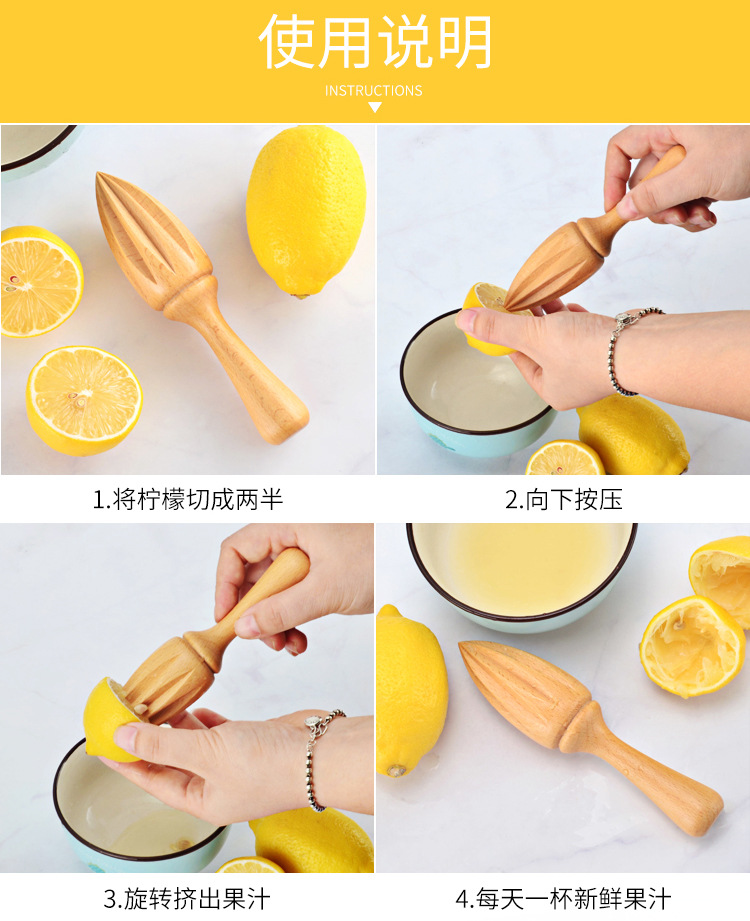 使用说明

INSTRUCTIONS

1.将柠檬切成两半

2.向下按压

3.旋转挤出果汁

4.每天一杯新鲜果汁