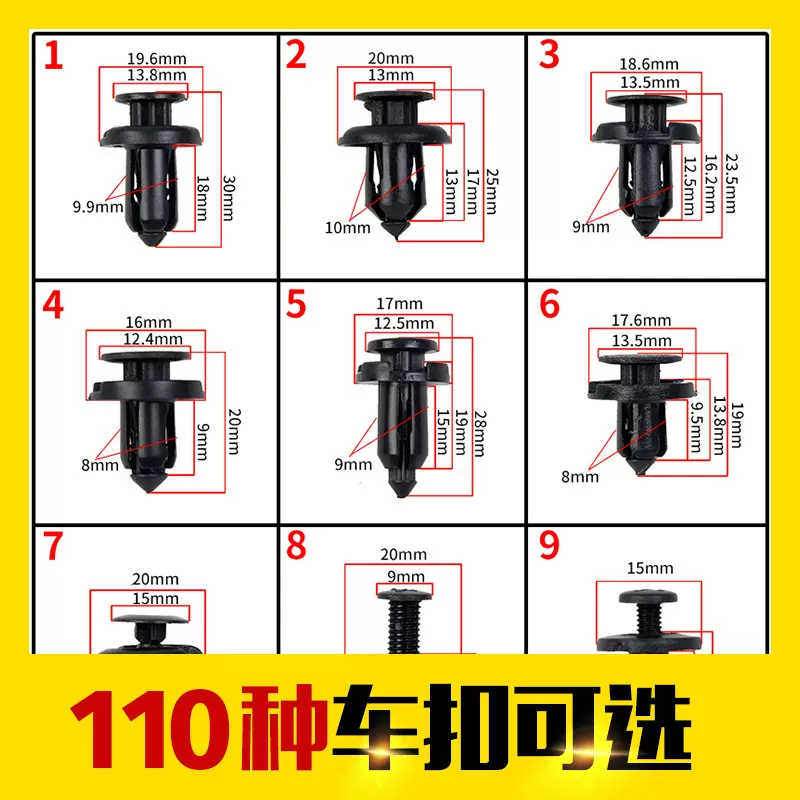 1
19.6mm
13.8mm
9.9mm
18mm
30mm

2
20mm
13mm
10mm
13mm
17mm
25mm

3
18.6mm
13.5mm
9mm
12.5mm
16.2mm
23.5mm

4
16mm
12.4mm
8mm
9mm
20mm

5
17mm
12.5mm
9mm
15mm
19mm
28mm

6
17.6mm
13.5mm
8mm
9.5mm
13.8mm
19mm

7
20mm
15mm

8
20mm
9mm

9
15mm

110种车扣可选