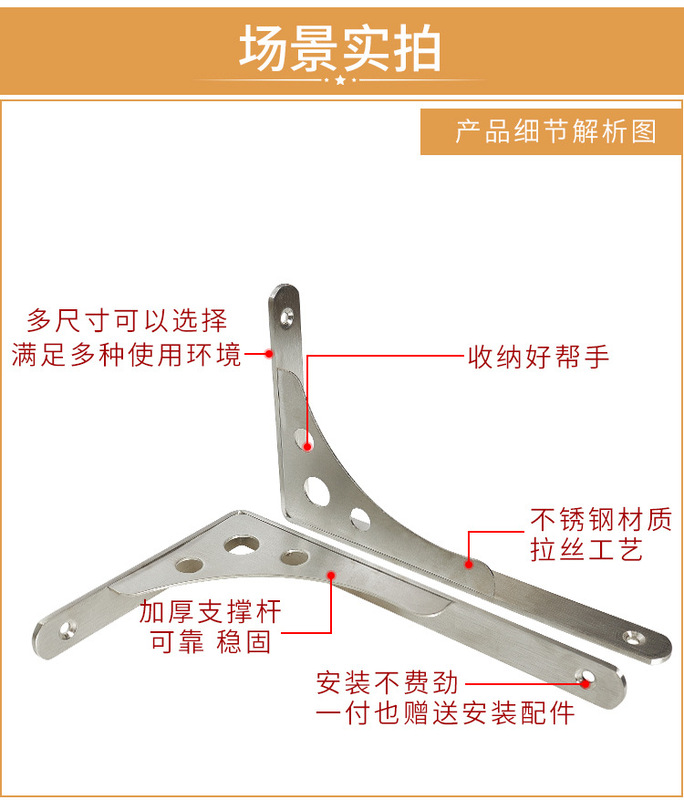 场景实拍

产品细节解析图

多尺寸可以选择
满足多种使用环境

收纳好帮手

不锈钢材质
拉丝工艺

加厚支撑杆
可靠 稳固

安装不费劲
一付也赠送安装配件