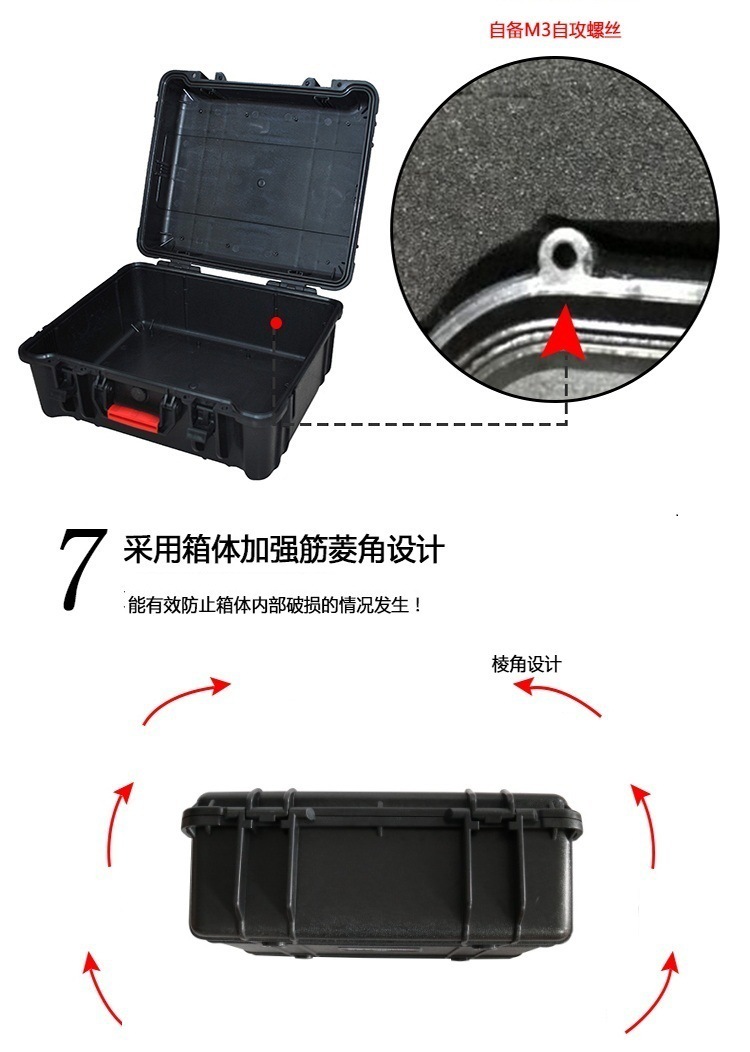 自备M3自攻螺丝

7 采用箱体加强筋菱角设计

能有效防止箱体内部破损的情况发生！

棱角设计