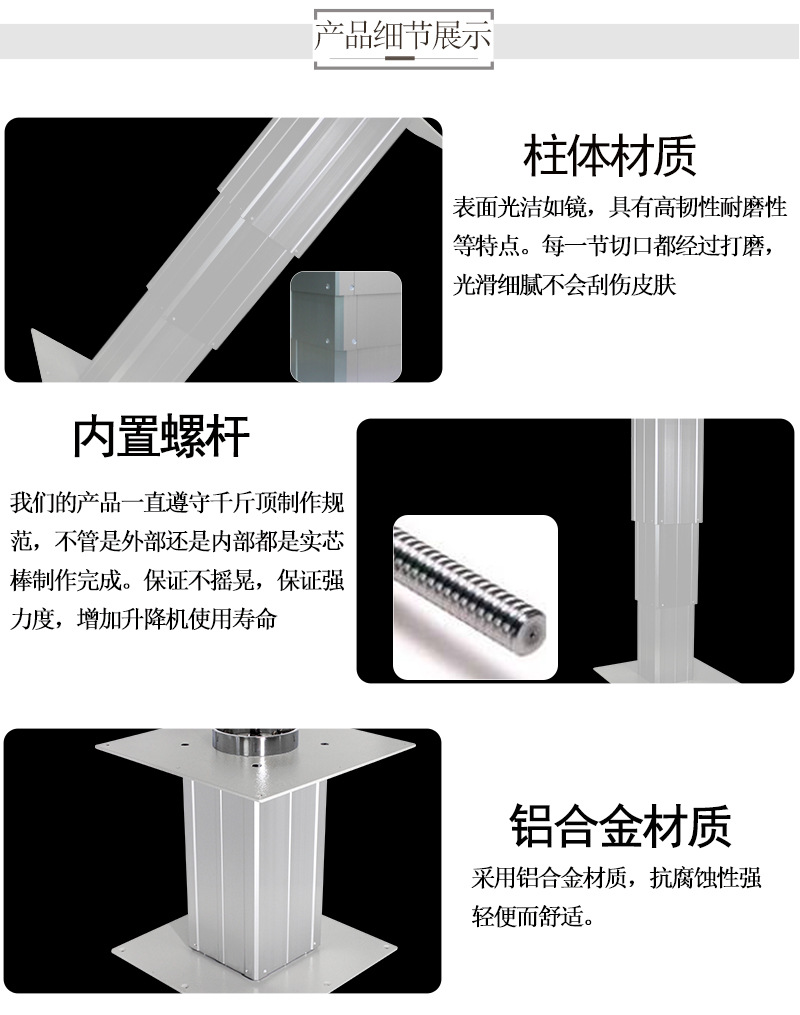 产品细节展示

柱体材质

表面光洁如镜，具有高韧性耐磨性等特点。每一节切口都经过打磨，光滑细腻不会刮伤皮肤

内置螺杆

我们的产品一直遵守千斤顶制作规范，不管是外部还是内部都是实芯棒制作完成。保证不摇晃，保证强力度，增加升降机使用寿命

铝合金材质

采用铝合金材质，抗腐蚀性强轻便而舒适。