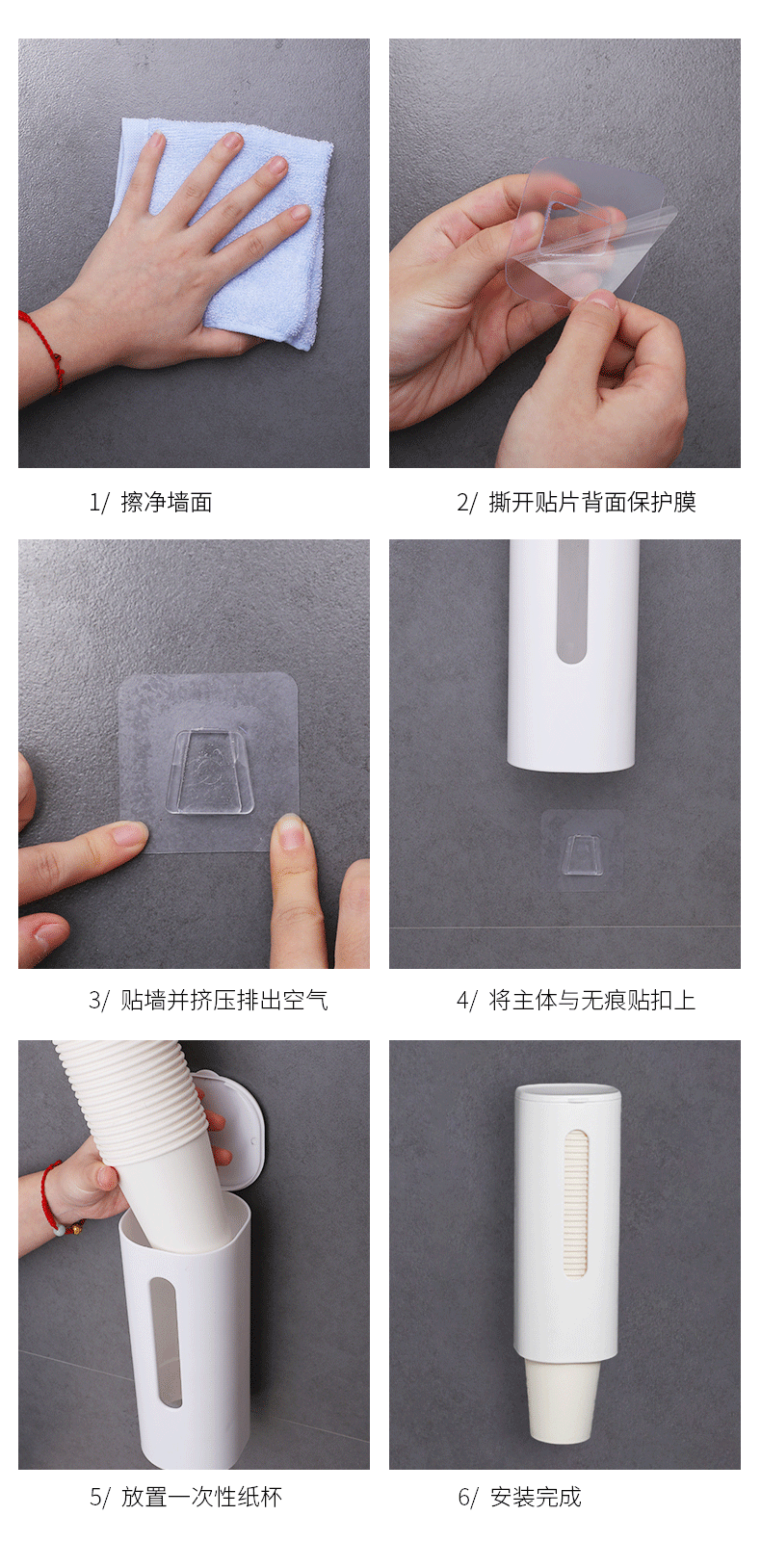 1/ 擦净墙面

2/ 撕开贴片背面保护膜

3/ 贴墙并挤压排出空气

4/ 将主体与无痕贴扣上

5/ 放置一次性纸杯

6/ 安装完成