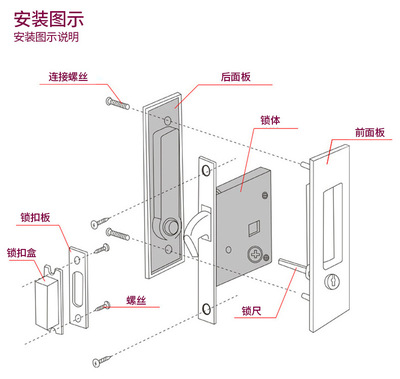 安装图示
安装图示说明

连接螺丝
后面板
锁体
前面板
锁扣板
锁扣盒
螺丝
锁尺