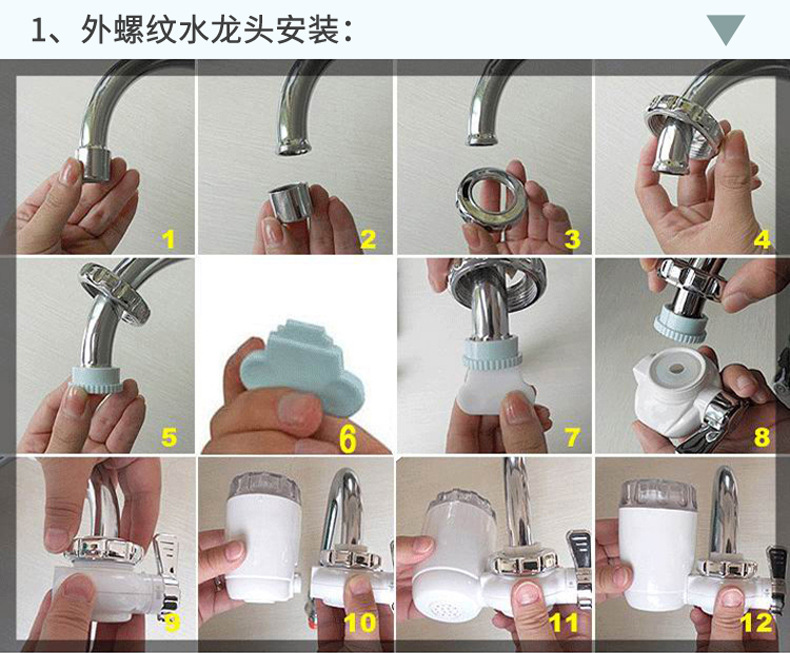 1、外螺纹水龙头安装：

1

2

3

4

5

6

7

8

9

10

11

12