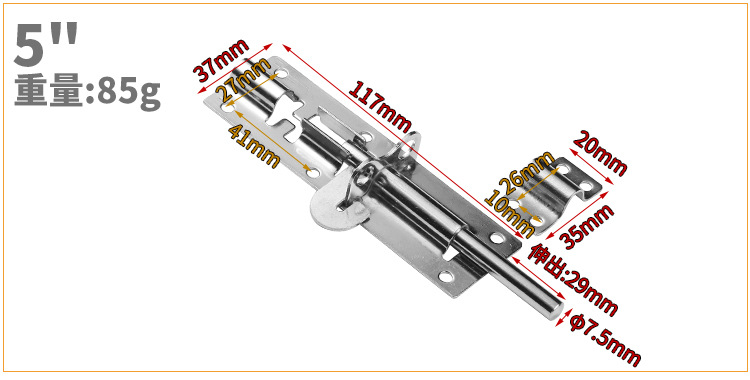 5"
重量:85g

37mm
27mm
41mm
117mm
20mm
26mm
10mm
35mm
伸出:29mm
Φ7.5mm