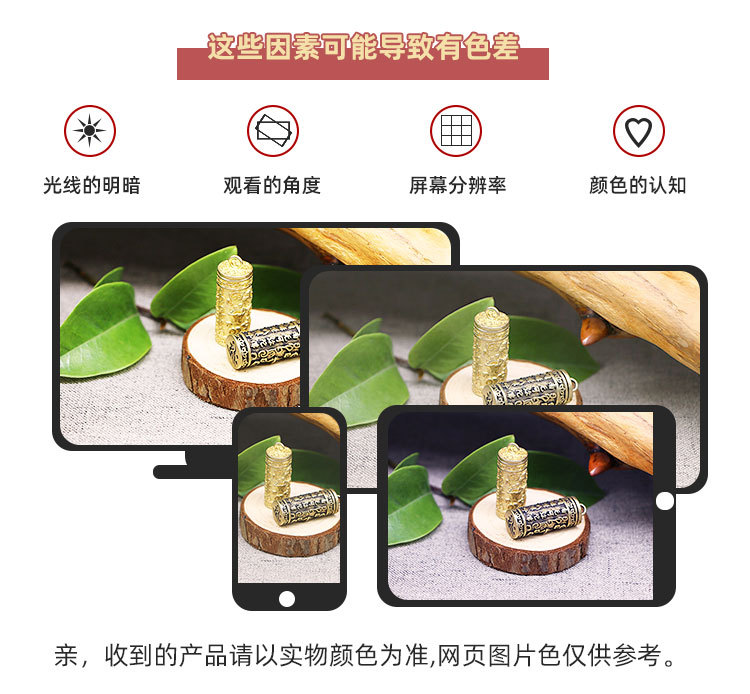 这些因素可能导致有色差

光线的明暗

观看的角度

屏幕分辨率

颜色的认知

亲，收到的产品请以实物颜色为准,网页图片色仅供参考。