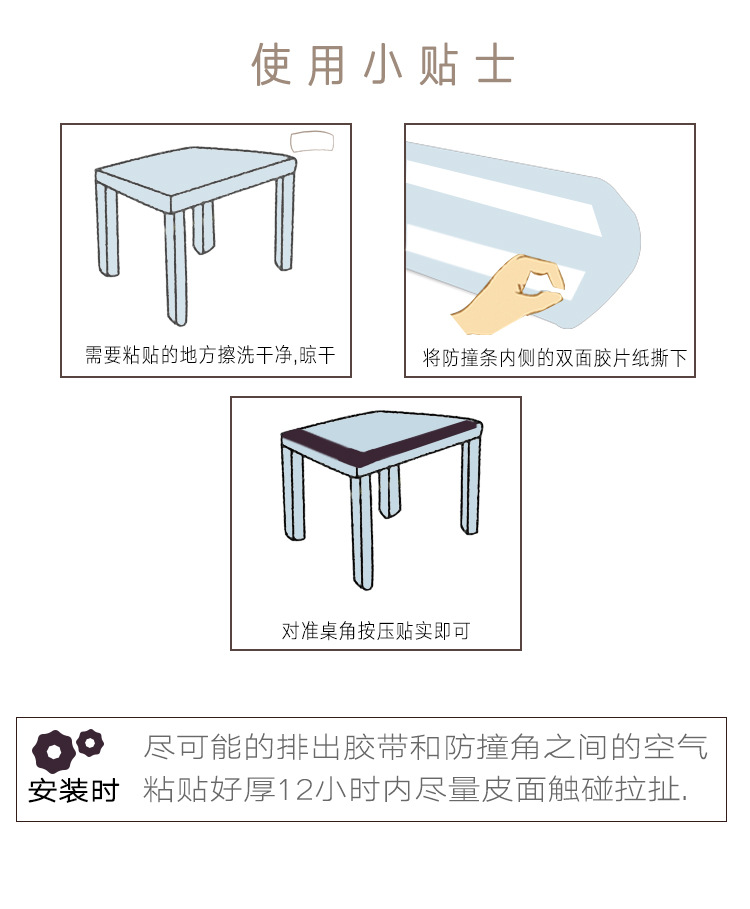 使用小贴士

需要粘贴的地方擦洗干净,晾干

将防撞条内侧的双面胶片纸撕下

对准桌角按压贴实即可

安装时

尽可能的排出胶带和防撞角之间的空气
粘贴好厚12小时内尽量皮面触碰拉扯.