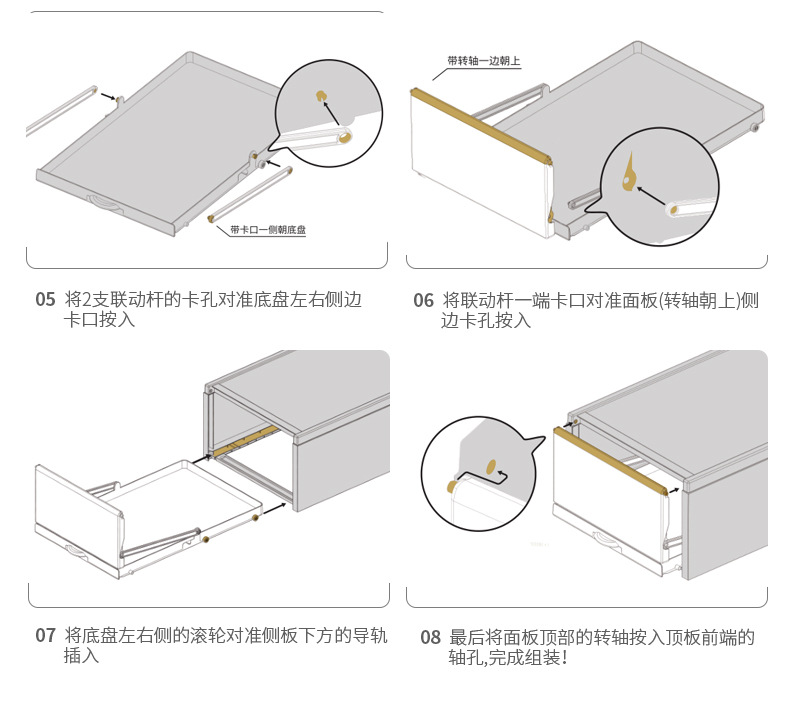 带卡口一侧朝底盘

05 将2支联动杆的卡孔对准底盘左右侧边卡口按入

带转轴一边朝上

06 将联动杆一端卡口对准面板(转轴朝上)侧边卡孔按入

07 将底盘左右侧的滚轮对准侧板下方的导轨插入

08 最后将面板顶部的转轴按入顶板前端的轴孔,完成组装!