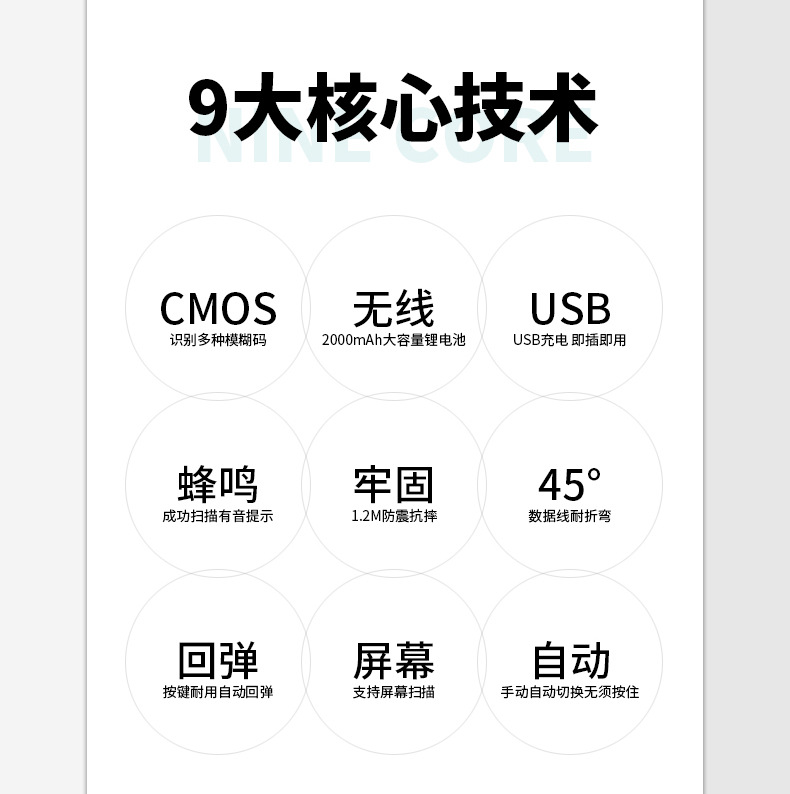 9大核心技术

NINE CORE

CMOS
识别多种模糊码

无线
2000mAh大容量锂电池

USB
USB充电 即插即用

蜂鸣
成功扫描有音提示

牢固
1.2M防震抗摔

45°
数据线耐折弯

回弹
按键耐用自动回弹

屏幕
支持屏幕扫描

自动
手动自动切换无须按住