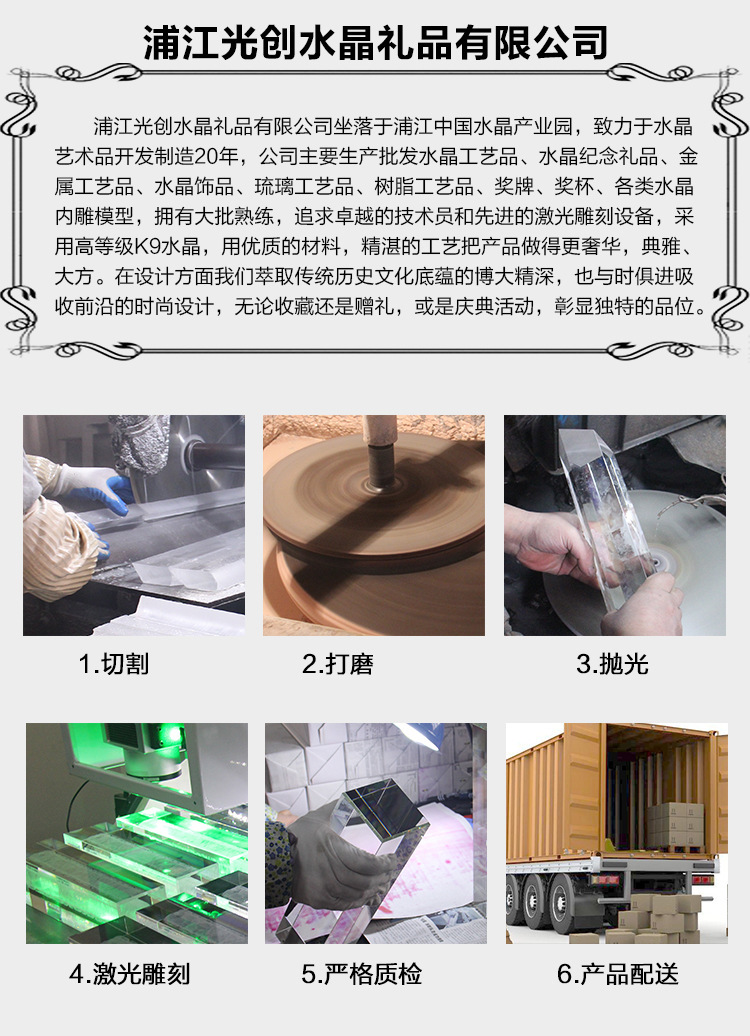 浦江光创水晶礼品有限公司

浦江光创水晶礼品有限公司坐落于浦江中国水晶产业园，致力于水晶艺术品开发制造20年，公司主要生产批发水晶工艺品、水晶纪念礼品、金属工艺品、水晶饰品、琉璃工艺品、树脂工艺品、奖牌、奖杯、各类水晶内雕模型，拥有大批熟练，追求卓越的技术员和先进的激光雕刻设备，采用高等级K9水晶，用优质的材料，精湛的工艺把产品做得更奢华，典雅、大方。在设计方面我们萃取传统历史文化底蕴的博大精深，也与时俱进吸收前沿的时尚设计，无论收藏还是赠礼，或是庆典活动，彰显独特的品位。

1.切割

2.打磨

3.抛光

4.激光雕刻

5.严格质检

6.产品配送