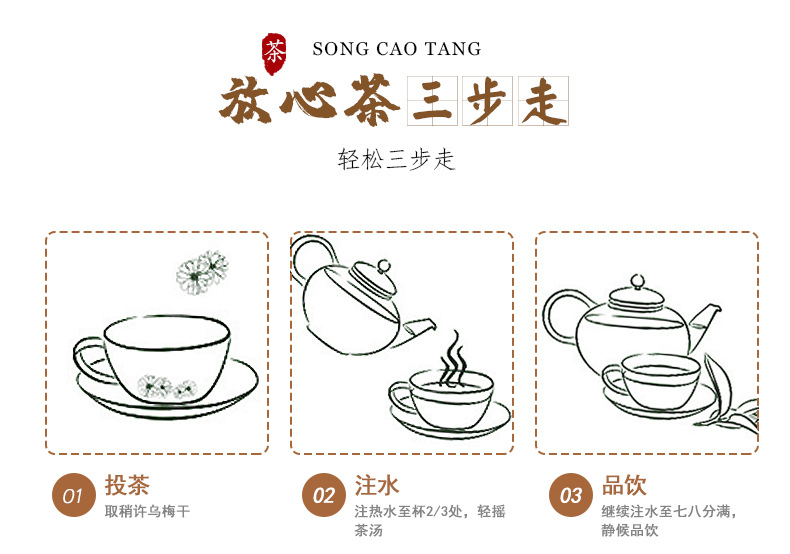 茶 SONG CAO TANG
放心茶三步走
轻松三步走

01 投茶
取稍许乌梅干

02 注水
注热水至杯2/3处，轻摇茶汤

03 品饮
继续注水至七八分满，静候品饮