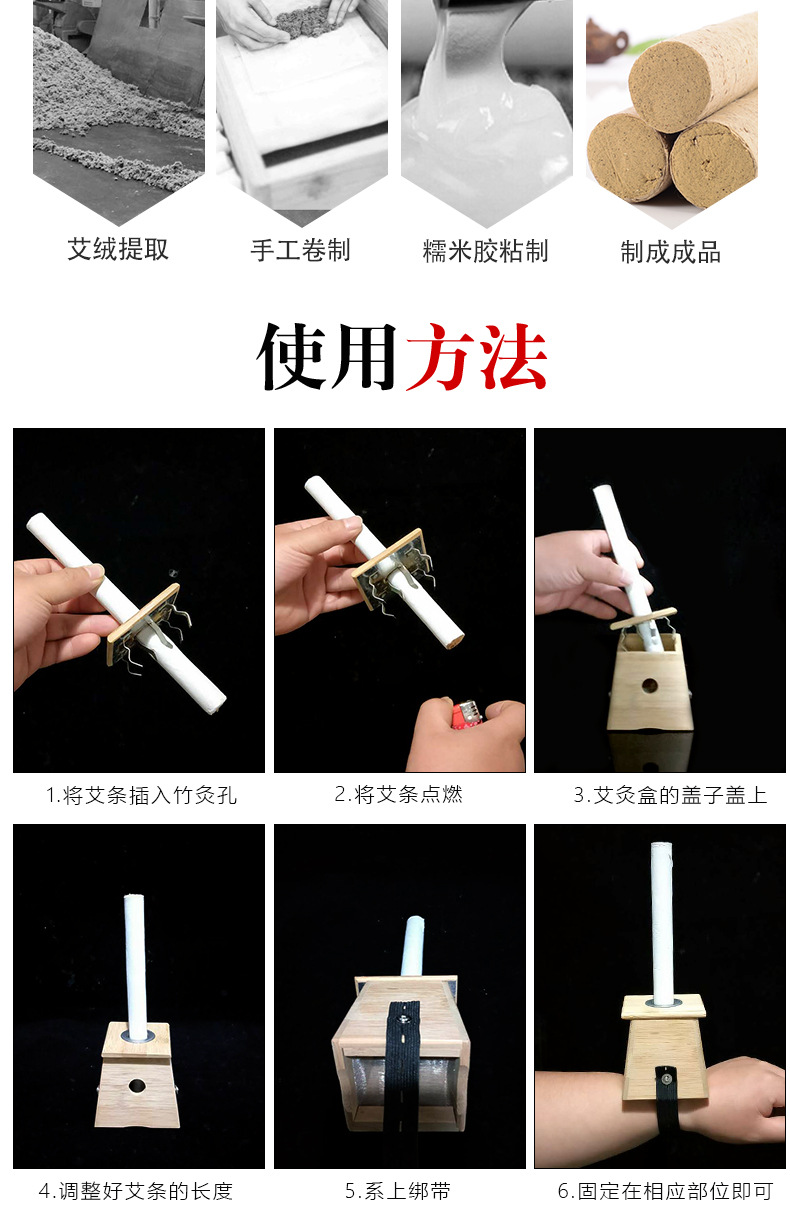 艾绒提取 手工卷制 糯米胶粘制 制成成品

使用方法

1.将艾条插入竹灸孔 2.将艾条点燃 3.艾灸盒的盖子盖上

4.调整好艾条的长度 5.系上绑带 6.固定在相应部位即可