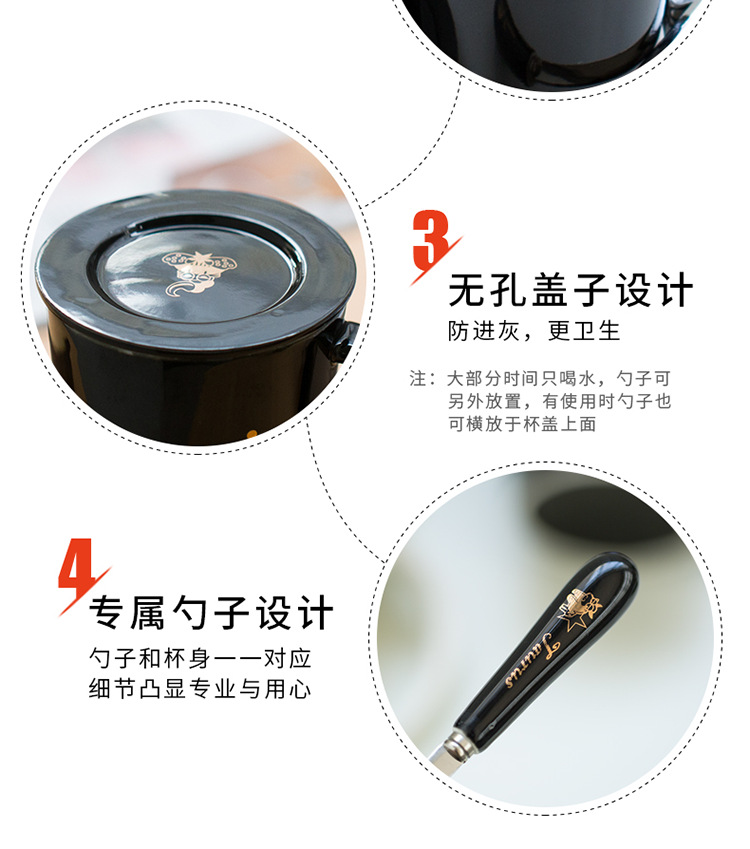 3

无孔盖子设计

防进灰，更卫生

注：大部分时间只喝水，勺子可另外放置，有使用时勺子也可横放于杯盖上面

4

专属勺子设计

勺子和杯身一一对应
细节凸显专业与用心

Taurus