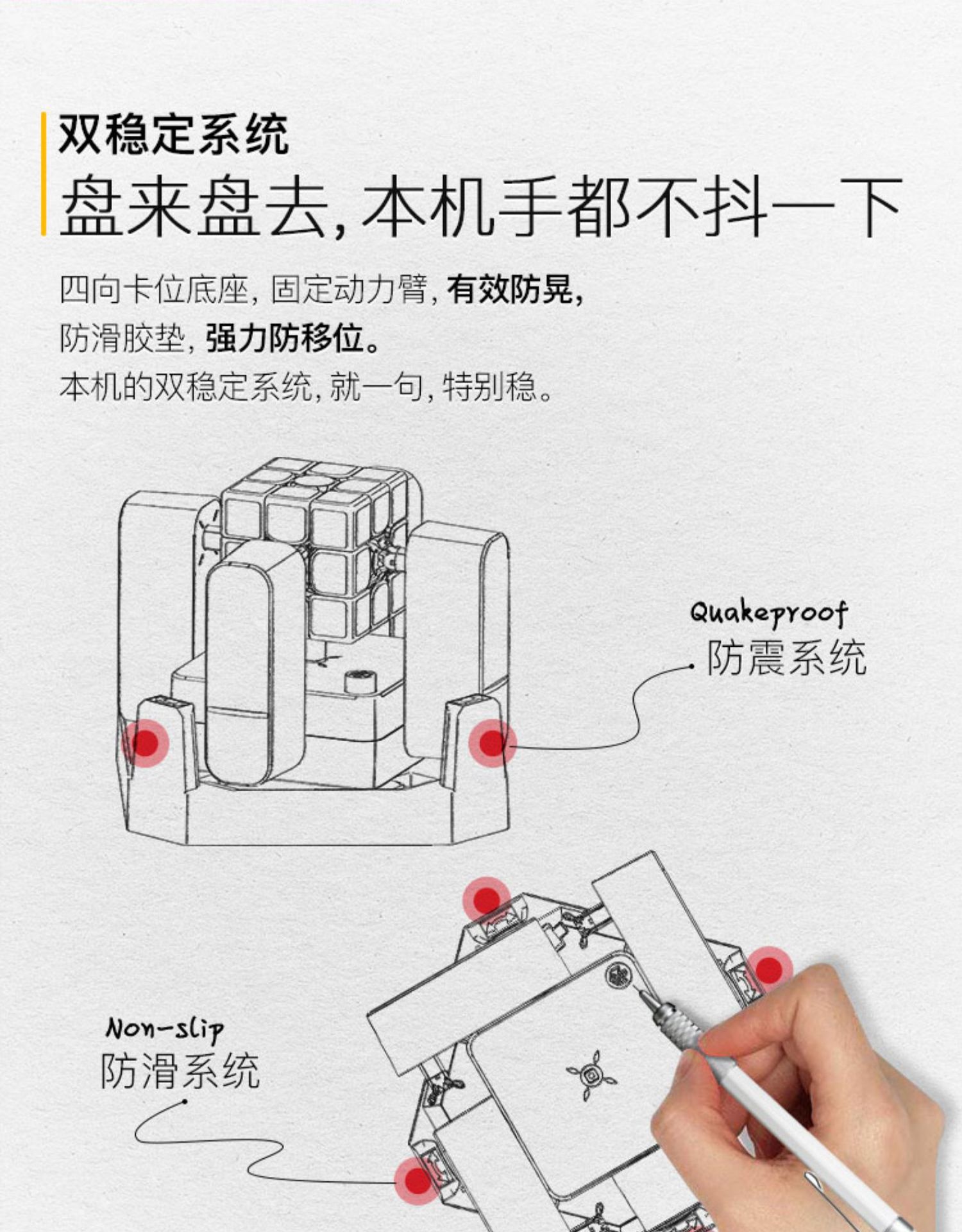 双稳定系统
盘来盘去，本机手都不抖一下

四向卡位底座，固定动力臂，有效防晃，
防滑胶垫，强力防移位。
本机的双稳定系统，就一句，特别稳。

Quakeproof
防震系统

Non-slip
防滑系统