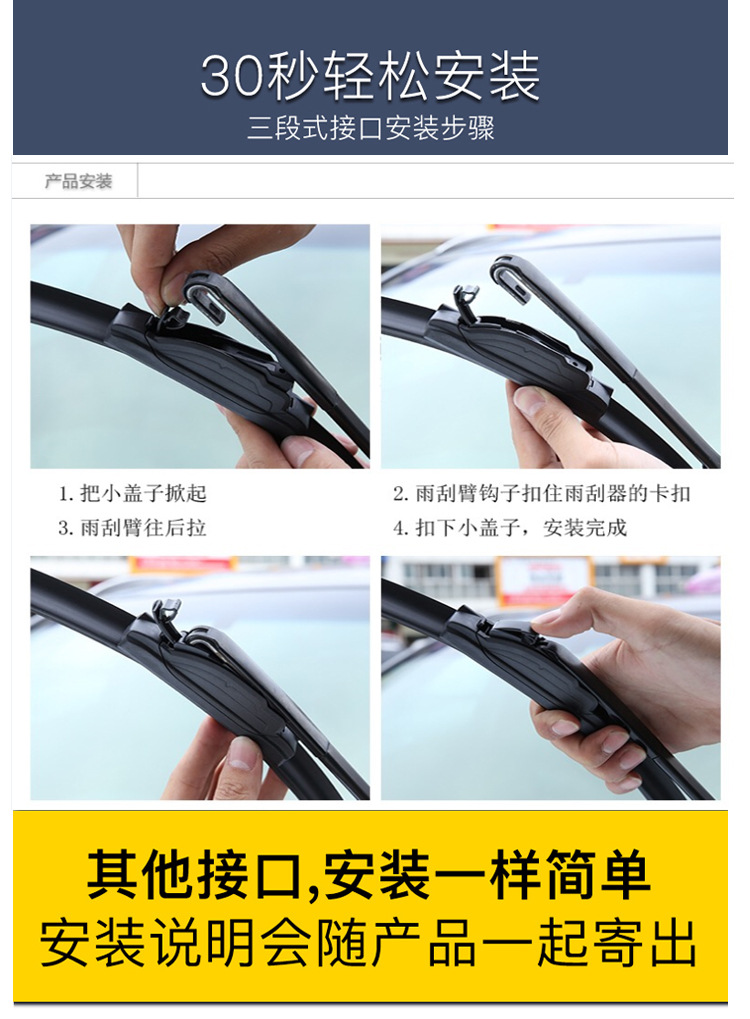 30秒轻松安装
三段式接口安装步骤

产品安装

1. 把小盖子掀起

2. 雨刮臂钩子扣住雨刮器的卡扣

3. 雨刮臂往后拉

4. 扣下小盖子，安装完成

其他接口,安装一样简单
安装说明会随产品一起寄出