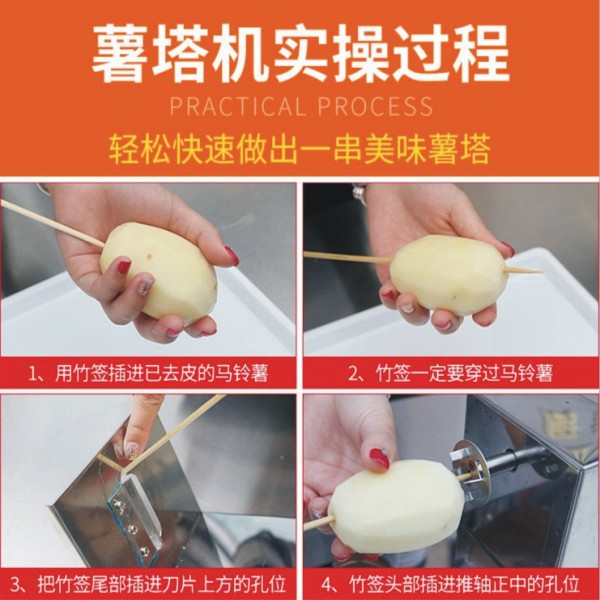 薯塔机实操过程

PRACTICAL PROCESS

轻松快速做出一串美味薯塔

1、用竹签插进已去皮的马铃薯

2、竹签一定要穿过马铃薯

3、把竹签尾部插进刀片上方的孔位

4、竹签头部插进推轴正中的孔位