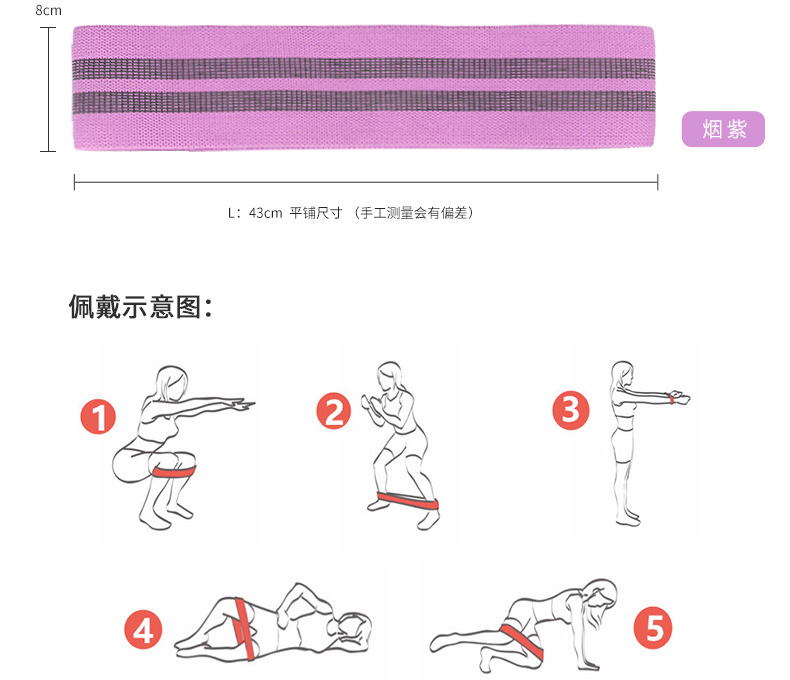 8cm

烟紫

L：43cm 平铺尺寸 （手工测量会有偏差）

佩戴示意图：

1

2

3

4

5