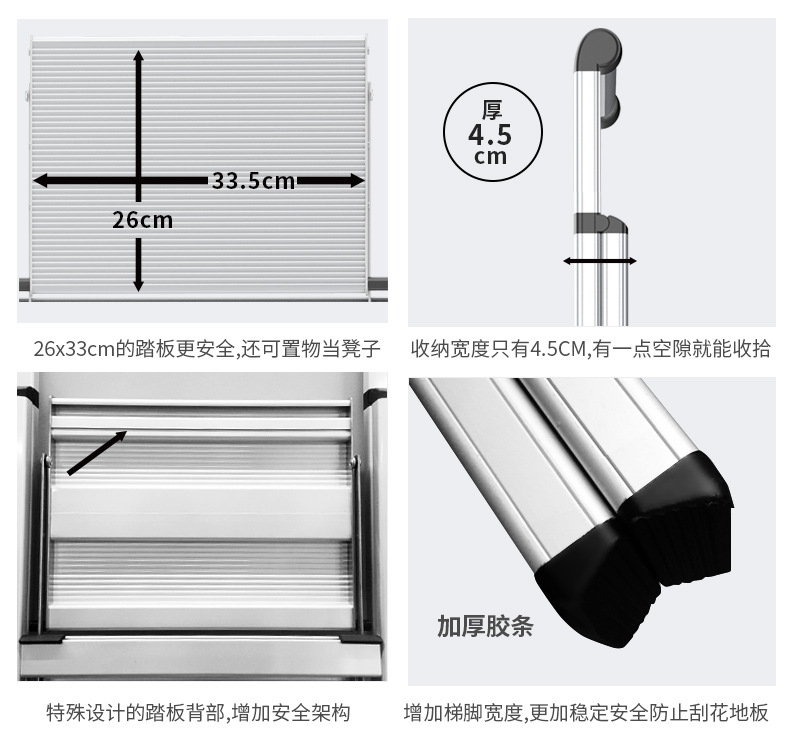 33.5cm

26cm

26x33cm的踏板更安全,还可置物当凳子

厚
4.5
cm

收纳宽度只有4.5CM,有一点空隙就能收拾

特殊设计的踏板背部,增加安全架构

加厚胶条

增加梯脚宽度,更加稳定安全防止刮花地板