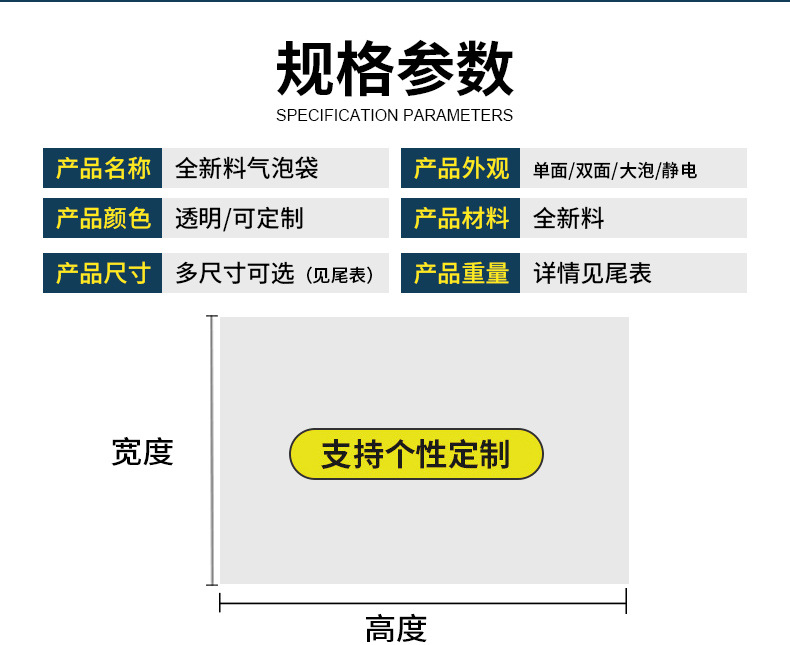 规格参数
SPECIFICATION PARAMETERS

产品名称 全新料气泡袋

产品颜色 透明/可定制

产品尺寸 多尺寸可选（见尾表）

产品外观 单面/双面/大泡/静电

产品材料 全新料

产品重量 详情见尾表

宽度

支持个性定制

高度