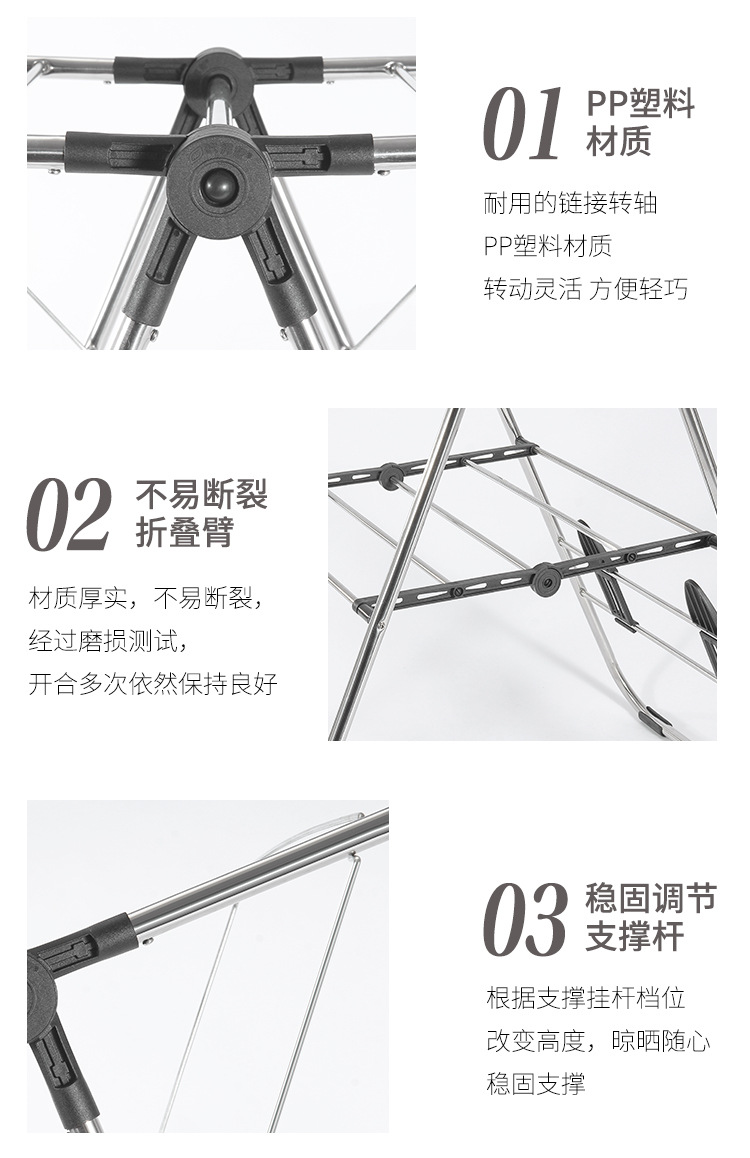 01 PP塑料材质

耐用的链接转轴
PP塑料材质
转动灵活 方便轻巧

02 不易断裂折叠臂

材质厚实，不易断裂，
经过磨损测试，
开合多次依然保持良好

03 稳固调节支撑杆

根据支撑挂杆档位
改变高度，晾晒随心
稳固支撑