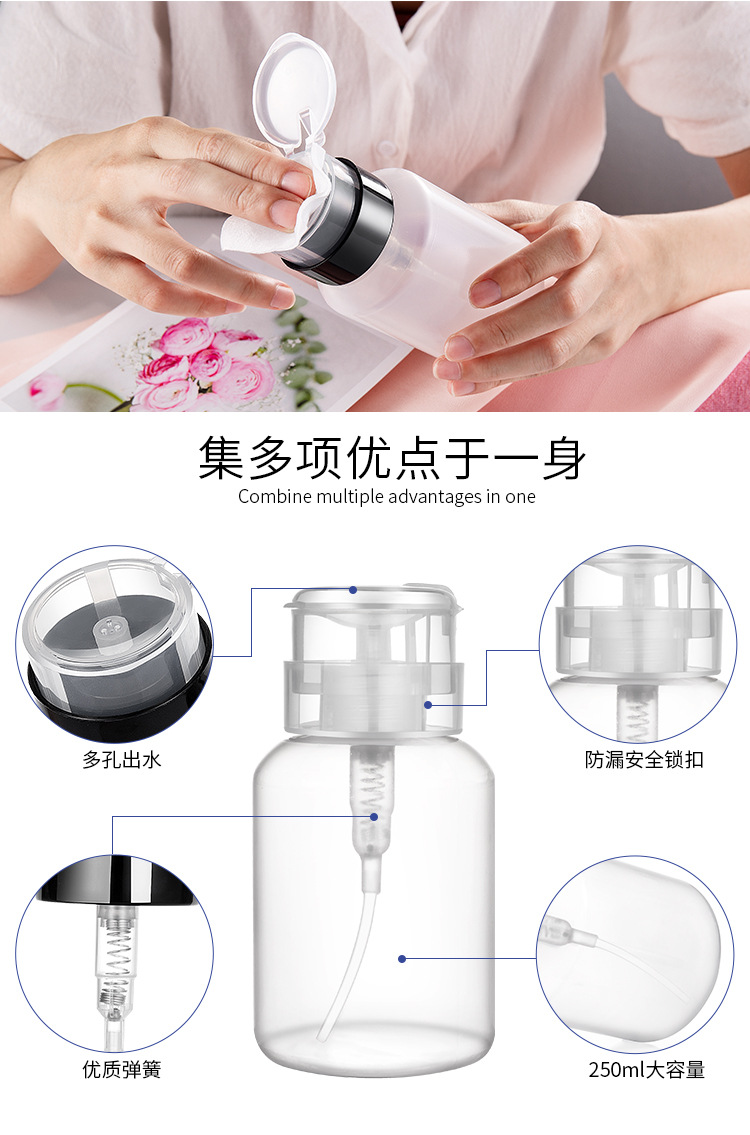 集多项优点于一身
Combine multiple advantages in one

多孔出水

防漏安全锁扣

优质弹簧

250ml大容量