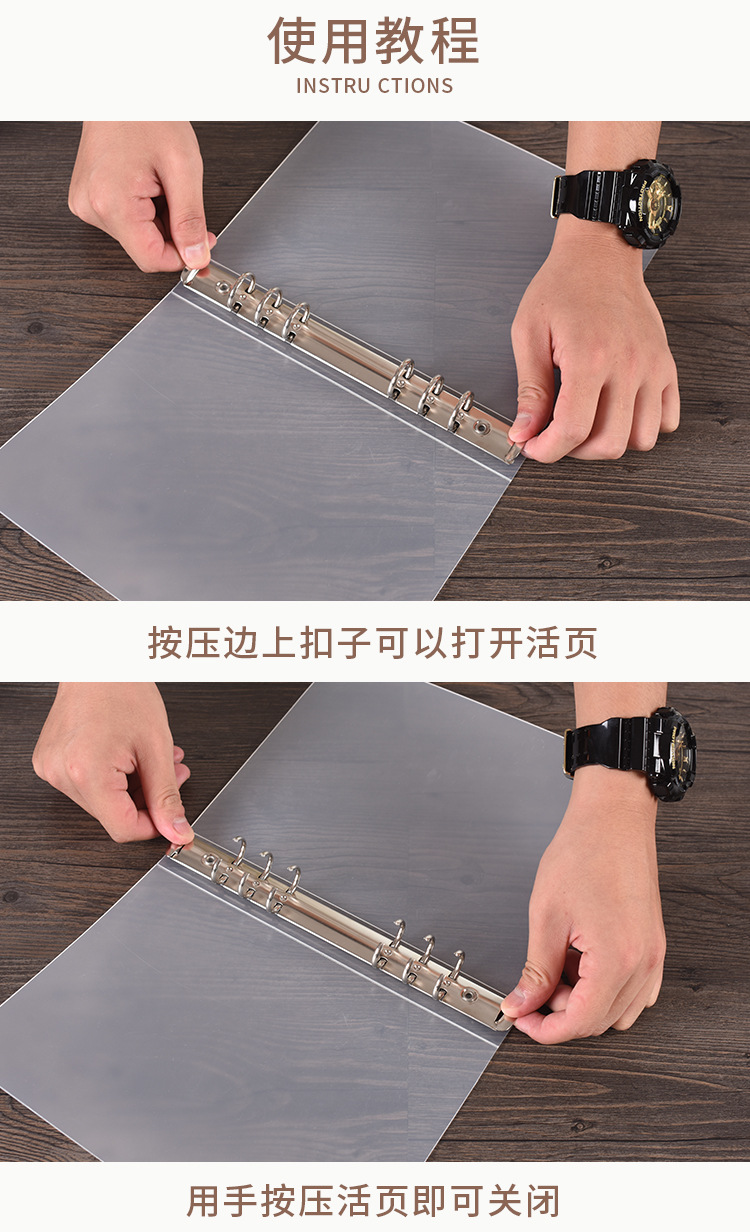 使用教程
INSTRU CTIONS

按压边上扣子可以打开活页

用手按压活页即可关闭