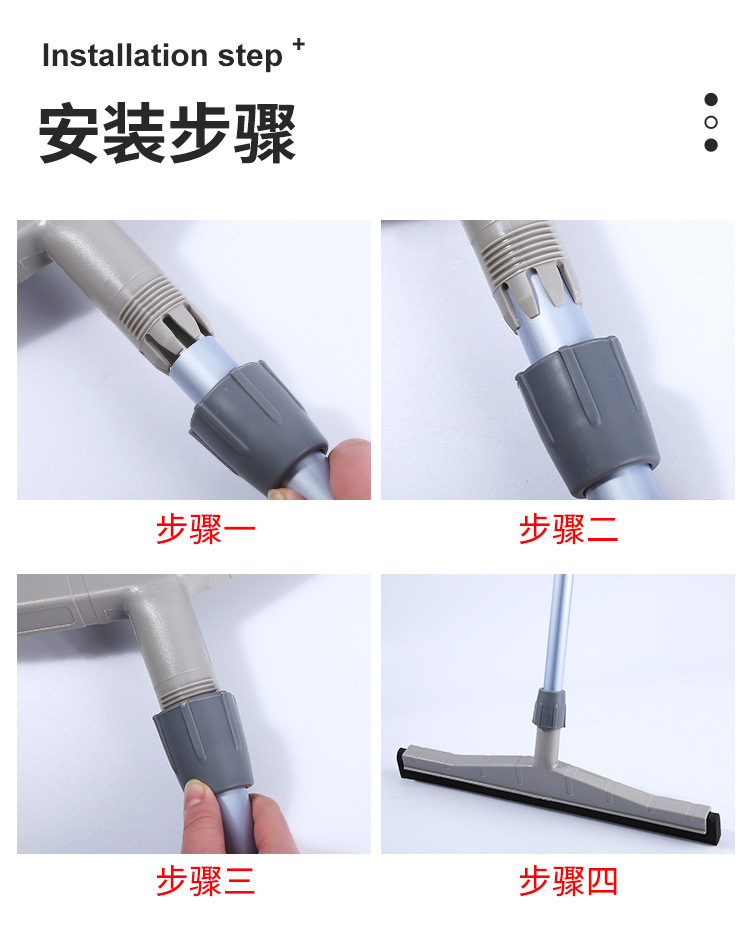 Installation step +

安装步骤

步骤一

步骤二

步骤三

步骤四