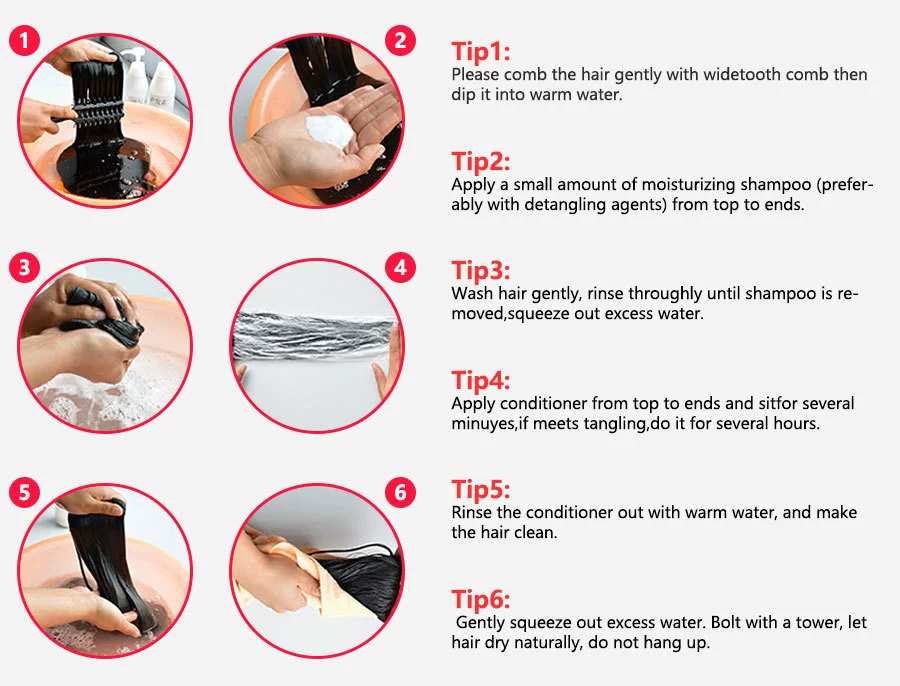 1

2

3

4

5

6

Tip1:
Please comb the hair gently with widetooth comb then dip it into warm water.

Tip2:
Apply a small amount of moisturizing shampoo (preferably with detangling agents) from top to ends.

Tip3:
Wash hair gently, rinse throughly until shampoo is removed,squeeze out excess water.

Tip4:
Apply conditioner from top to ends and sitfor several minuyes,if meets tangling,do it for several hours.

Tip5:
Rinse the conditioner out with warm water, and make the hair clean.

Tip6:
Gently squeeze out excess water. Bolt with a tower, let hair dry naturally, do not hang up.