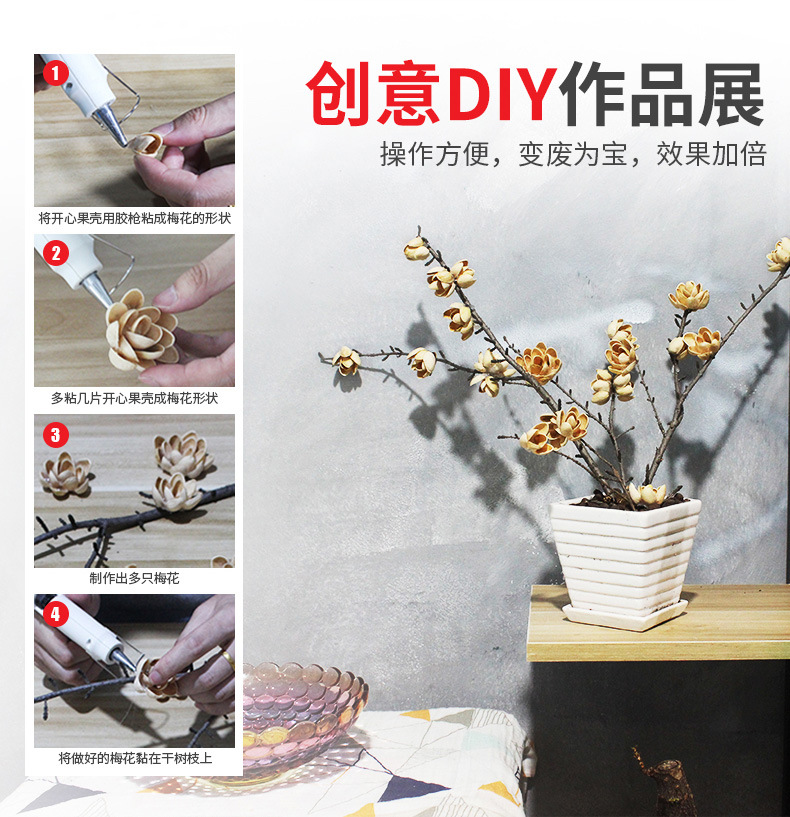 创意DIY作品展

操作方便，变废为宝，效果加倍

1
将开心果壳用胶枪粘成梅花的形状

2
多粘几片开心果壳成梅花形状

3
制作出多只梅花

4
将做好的梅花黏在干树枝上