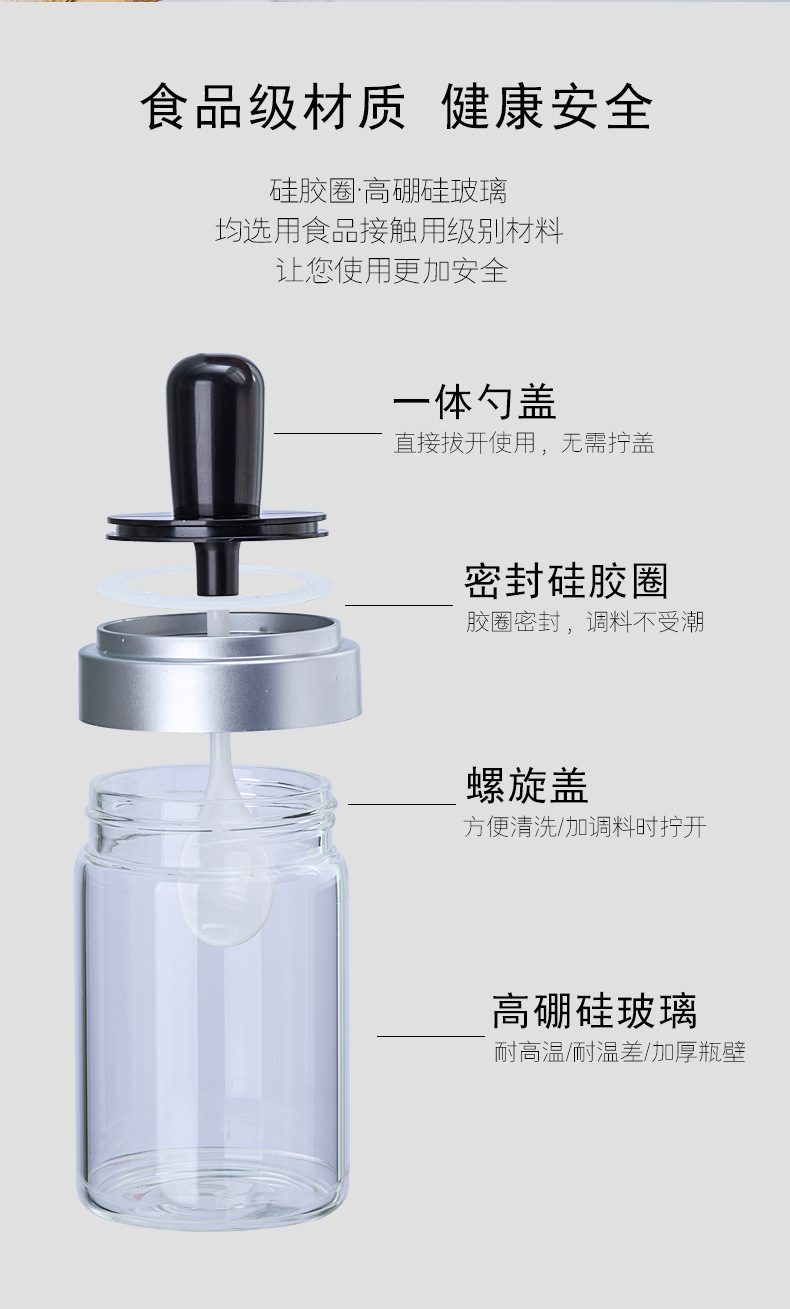 食品级材质 健康安全

硅胶圈·高硼硅玻璃
均选用食品接触用级别材料
让您使用更加安全

一体勺盖
直接拔开使用，无需拧盖

密封硅胶圈
胶圈密封，调料不受潮

螺旋盖
方便清洗/加调料时拧开

高硼硅玻璃
耐高温/耐温差/加厚瓶壁