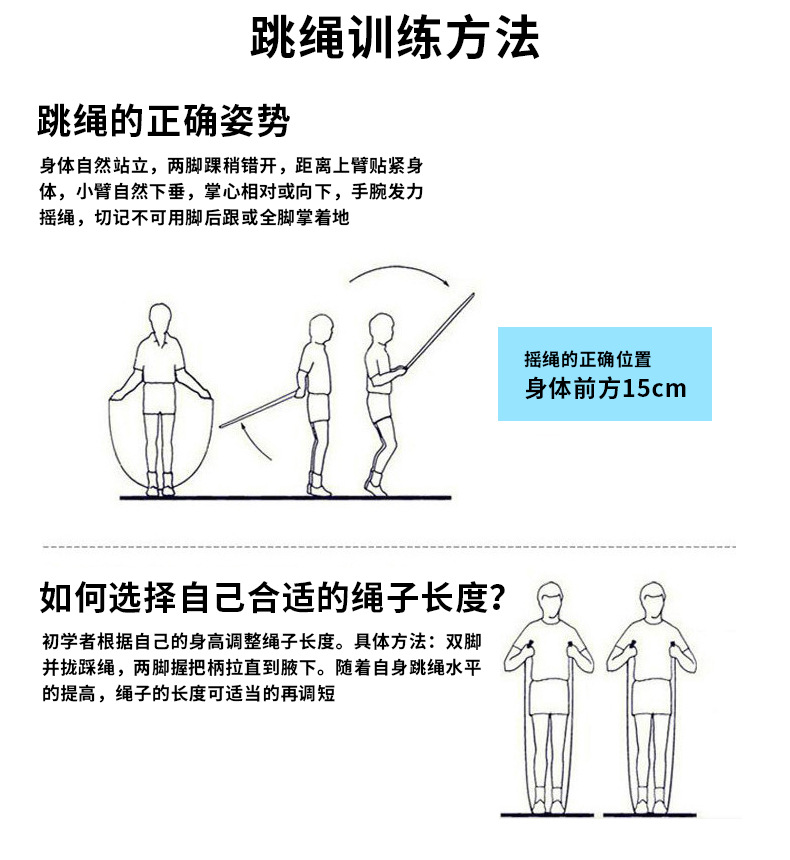 跳绳训练方法

跳绳的正确姿势

身体自然站立，两脚踝稍错开，距离上臂贴紧身体，小臂自然下垂，掌心相对或向下，手腕发力摇绳，切记不可用脚后跟或全脚掌着地

摇绳的正确位置
身体前方15cm

如何选择自己合适的绳子长度？

初学者根据自己的身高调整绳子长度。具体方法：双脚并拢踩绳，两脚握把柄拉直到腋下。随着自身跳绳水平的提高，绳子的长度可适当的再调短