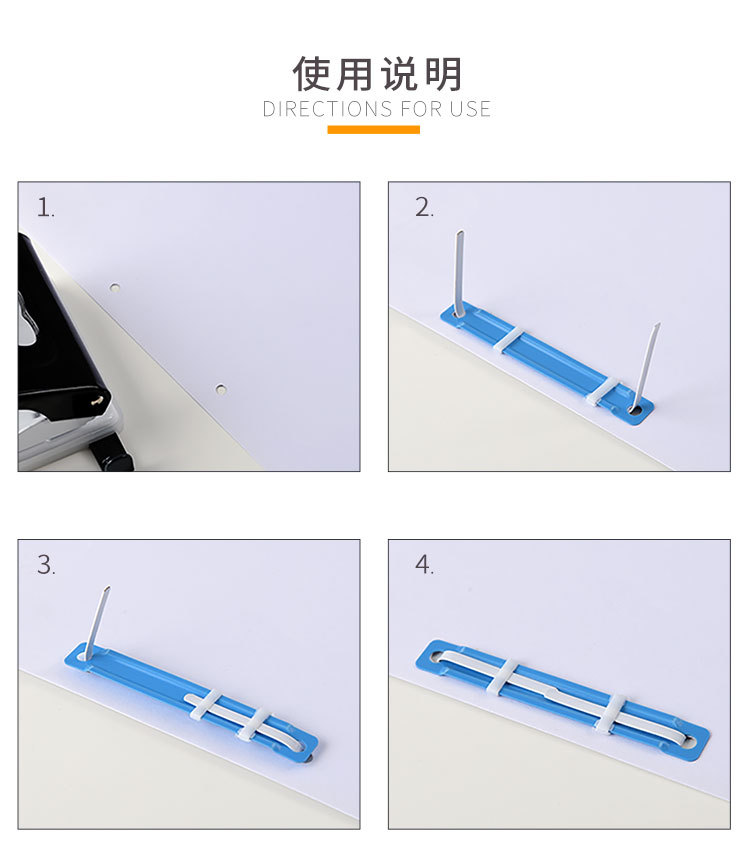 使用说明
DIRECTIONS FOR USE

1.

2.

3.

4.