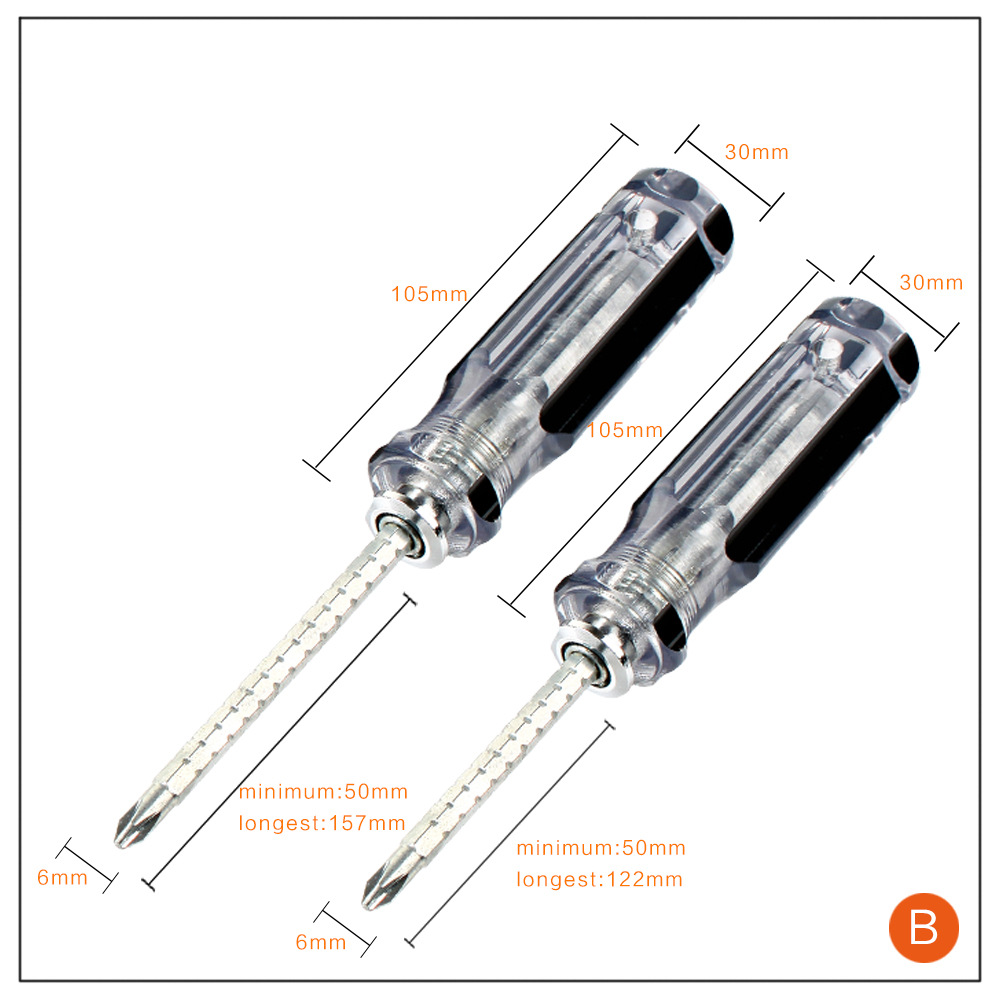 30mm

105mm

30mm

105mm

minimum:50mm
longest:157mm

6mm

minimum:50mm
longest:122mm

6mm

B