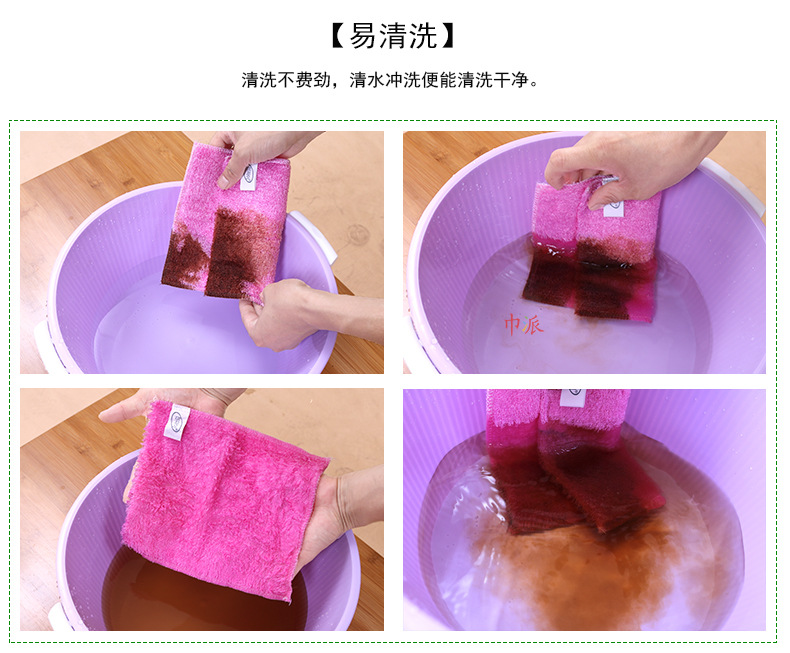 【易清洗】

清洗不费劲，清水冲洗便能清洗干净。

巾辰