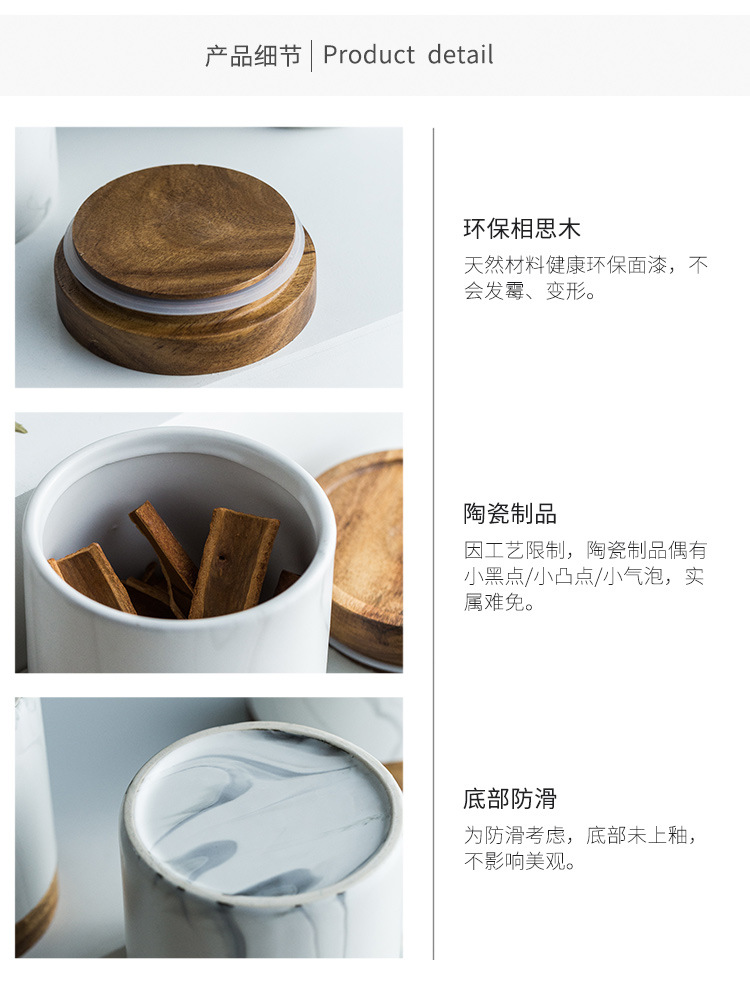 产品细节 | Product detail

环保相思木

天然材料健康环保面漆，不会发霉、变形。

陶瓷制品

因工艺限制，陶瓷制品偶有小黑点/小凸点/小气泡，实属难免。

底部防滑

为防滑考虑，底部未上釉，不影响美观。