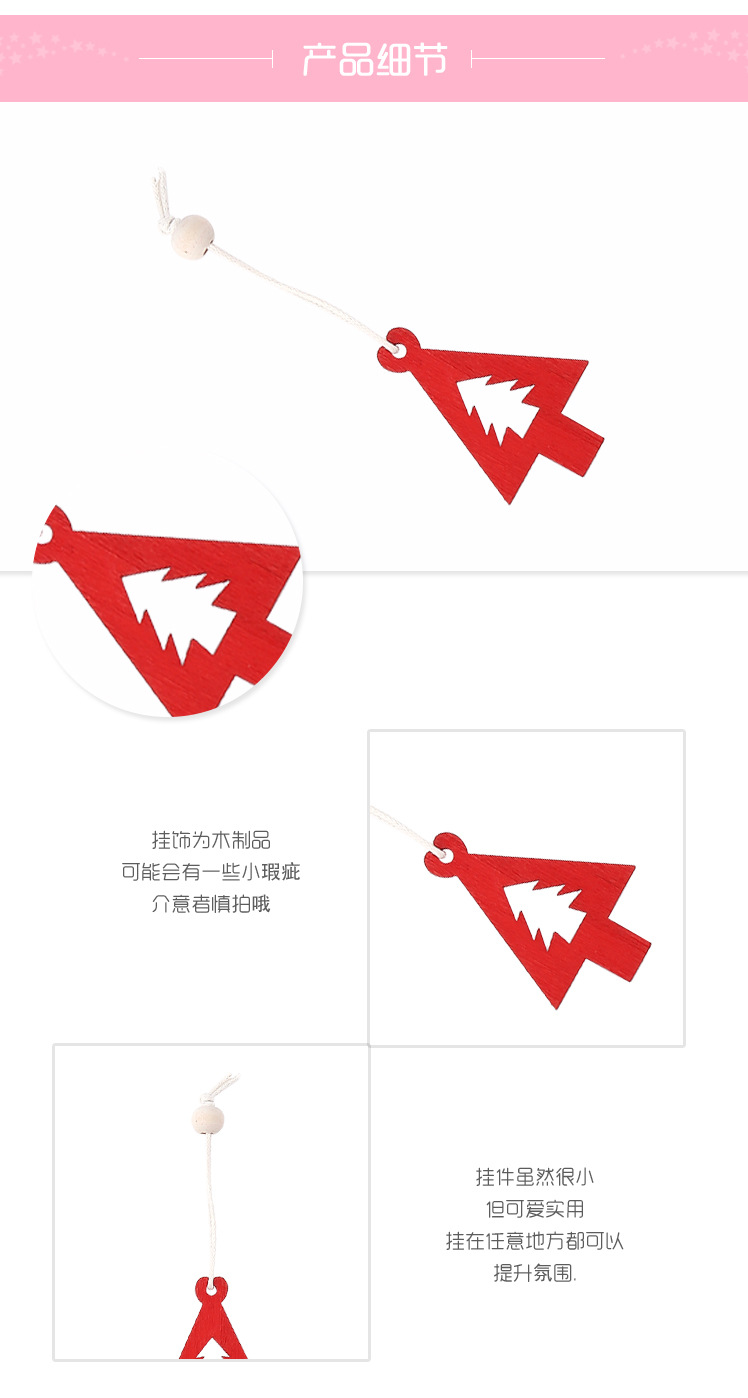 产品细节

挂饰为木制品
可能会有一些小瑕疵
介意者慎拍哦

挂件虽然很小
但可爱实用
挂在任意地方都可以
提升氛围.