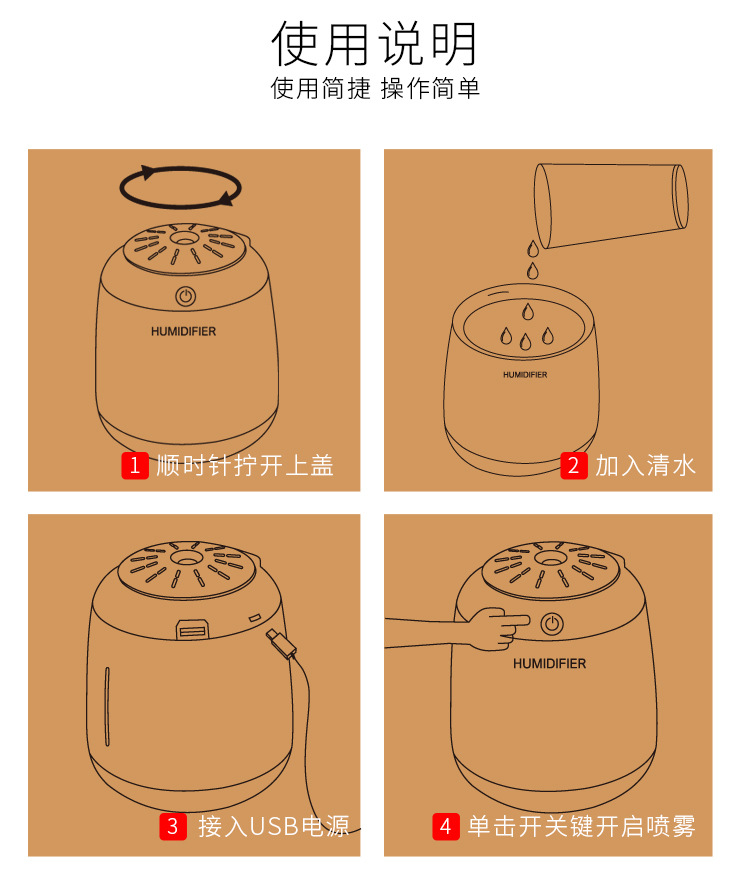 使用说明
使用简捷 操作简单

HUMIDIFIER
1 顺时针拧开上盖

HUMIDIFIER
2 加入清水

3 接入USB电源

HUMIDIFIER
4 单击开关键开启喷雾