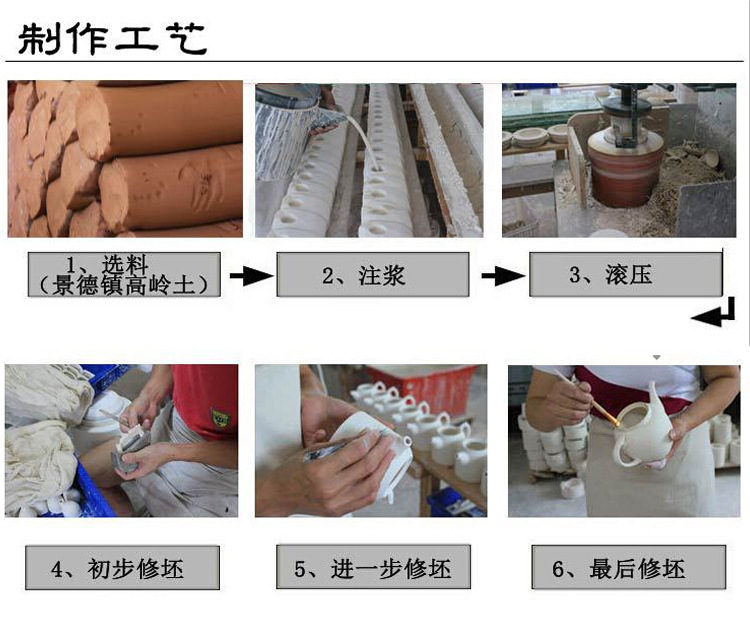 制作工艺

1、选料
（景德镇高岭土）

2、注浆

3、滚压

4、初步修坯

5、进一步修坯

6、最后修坯