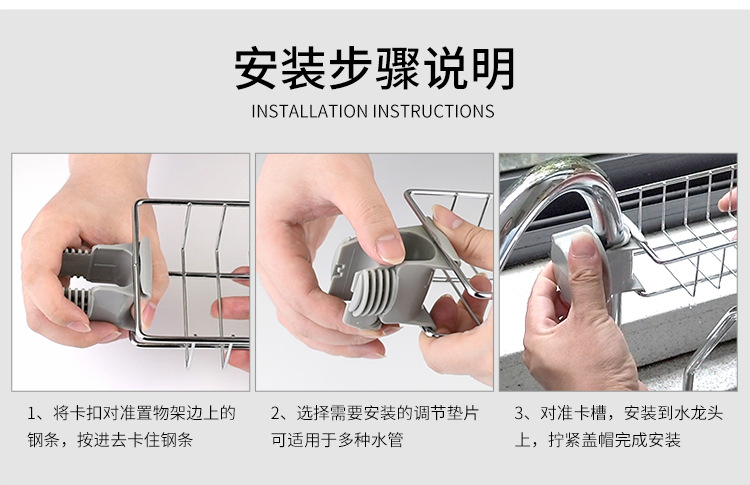 安装步骤说明
INSTALLATION INSTRUCTIONS

1、将卡扣对准置物架边上的钢条，按进去卡住钢条

2、选择需要安装的调节垫片可适用于多种水管

3、对准卡槽，安装到水龙头上，拧紧盖帽完成安装