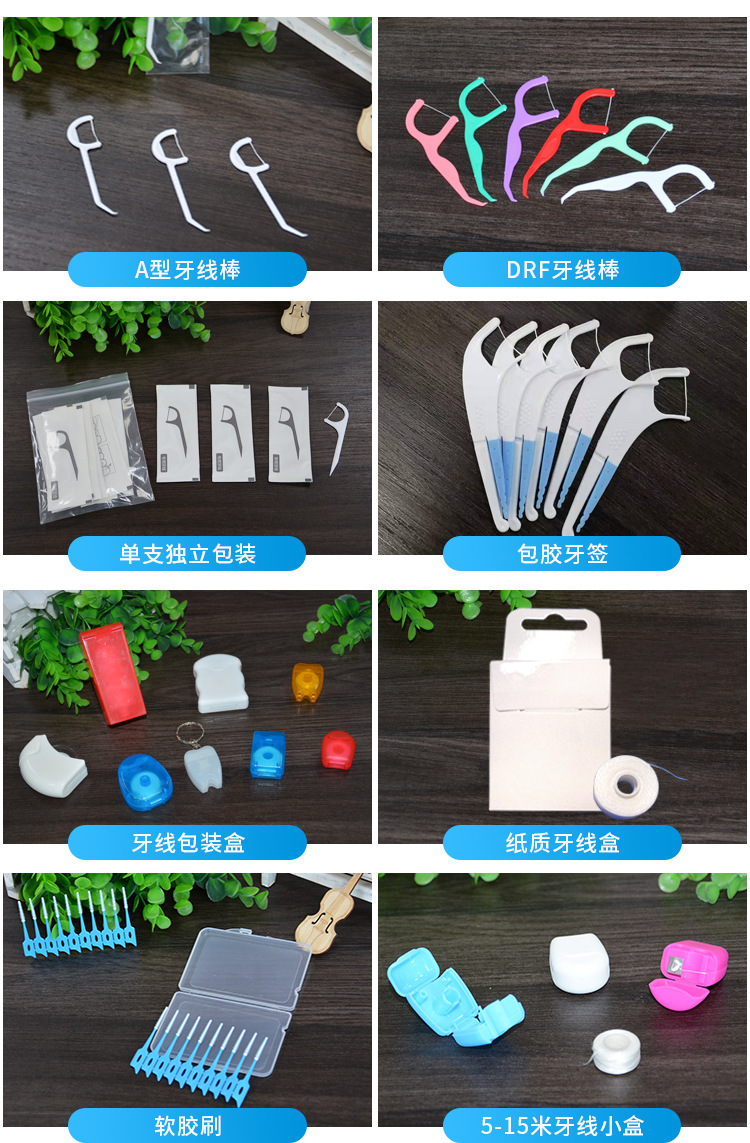 A型牙线棒

DRF牙线棒

单支独立包装

包胶牙签

牙线包装盒

纸质牙线盒

软胶刷

5-15米牙线小盒