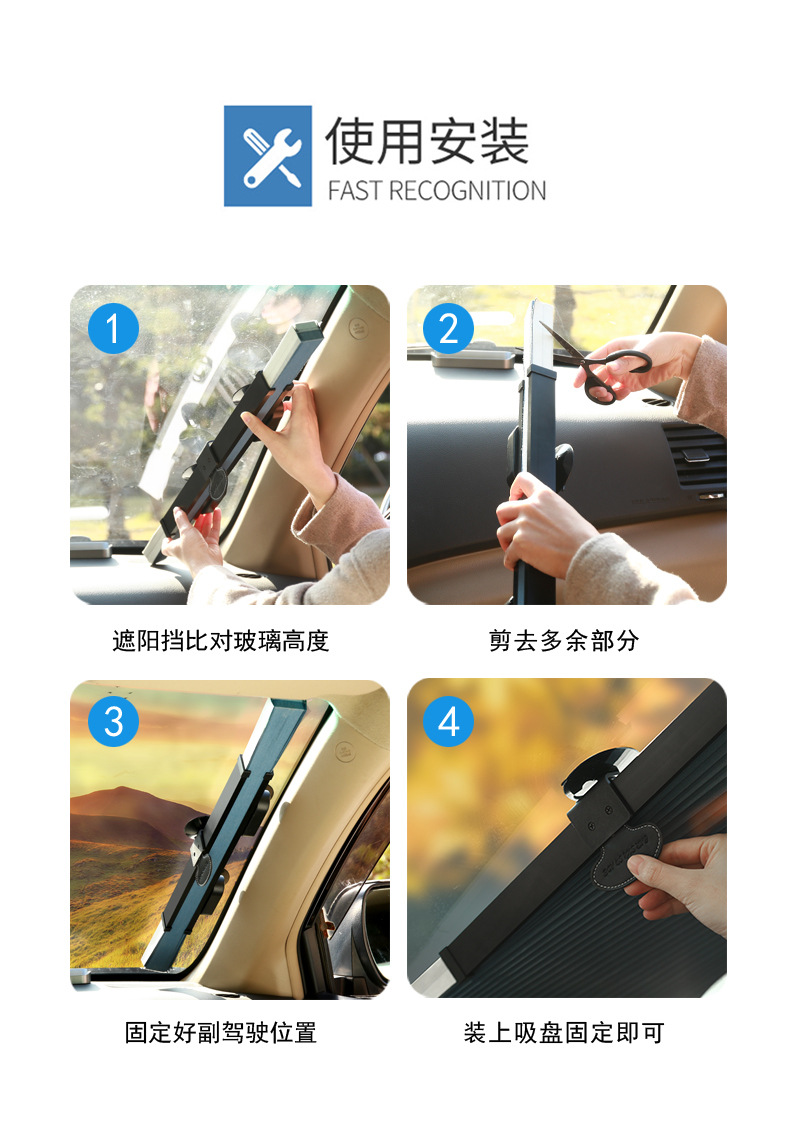 使用安装
FAST RECOGNITION

1

遮阳挡比对玻璃高度

2

剪去多余部分

3

固定好副驾驶位置

4

装上吸盘固定即可