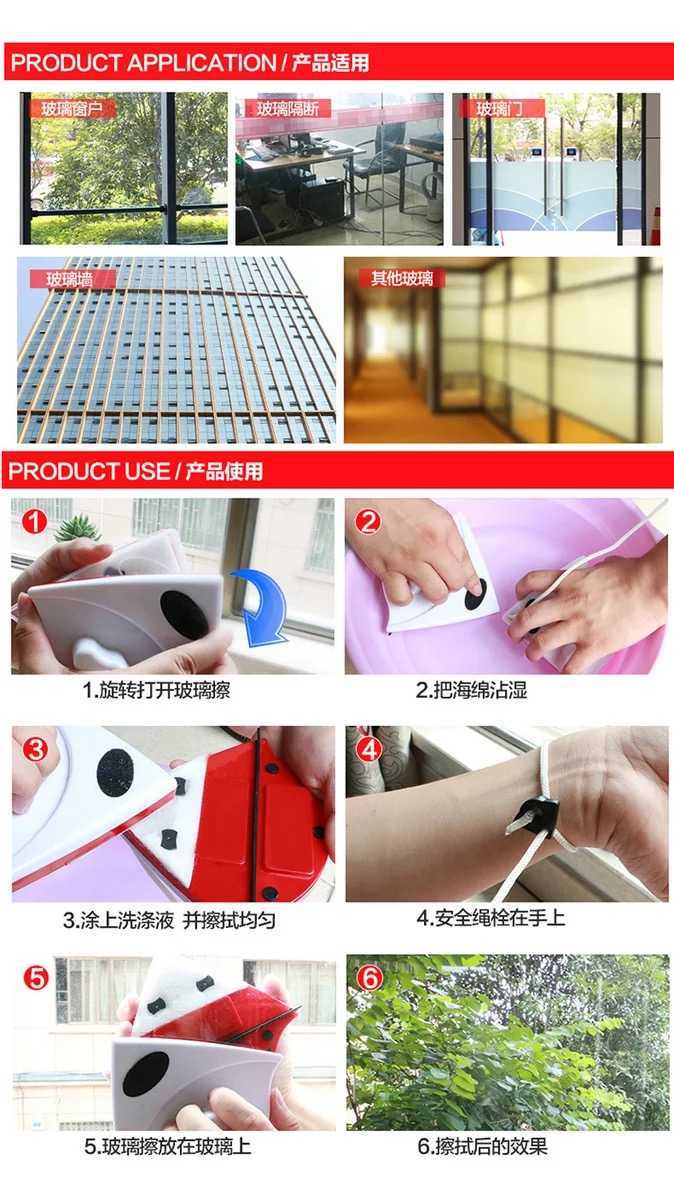 PRODUCT APPLICATION / 产品适用

玻璃窗户

玻璃隔断

玻璃门

玻璃墙

其他玻璃

PRODUCT USE / 产品使用

1

1.旋转打开玻璃擦

2

2.把海绵沾湿

3

3.涂上洗涤液 并擦拭均匀

4

4.安全绳栓在手上

5

5.玻璃擦放在玻璃上

6

6.擦拭后的效果