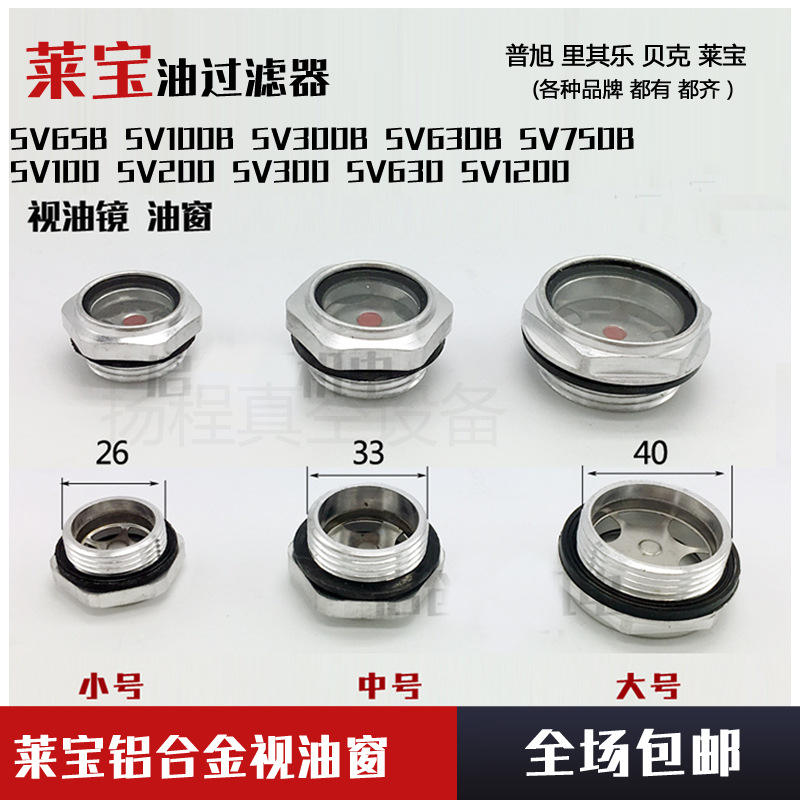 莱宝油过滤器

普旭 里其乐 贝克 莱宝
(各种品牌 都有 都齐 )

SV65B SV100B SV300B SV630B SV750B
SV100 SV200 SV300 SV630 SV1200

视油镜 油窗

扬程真空设备

26

33

40

小号

中号

大号

莱宝铝合金视油窗

全场包邮