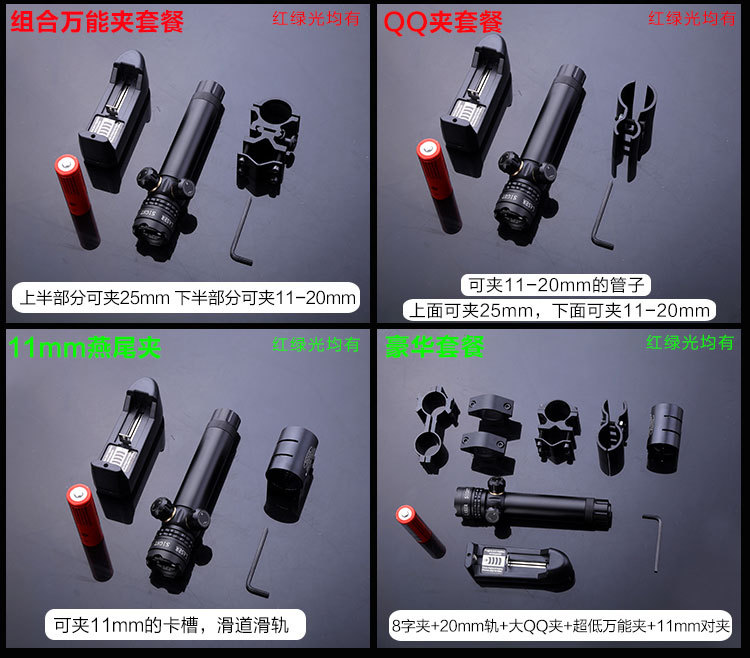 组合万能夹套餐
红绿光均有
上半部分可夹25mm 下半部分可夹11-20mm

QQ夹套餐
红绿光均有
可夹11-20mm的管子
上面可夹25mm，下面可夹11-20mm

11mm燕尾夹
红绿光均有
可夹11mm的卡槽，滑道滑轨

豪华套餐
红绿光均有
8字夹+20mm轨+大QQ夹+超低万能夹+11mm对夹