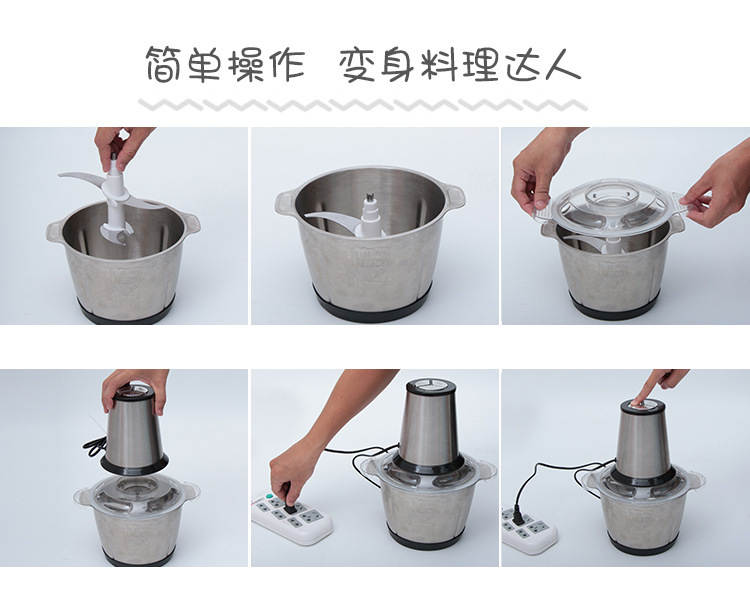 简单操作 变身料理达人