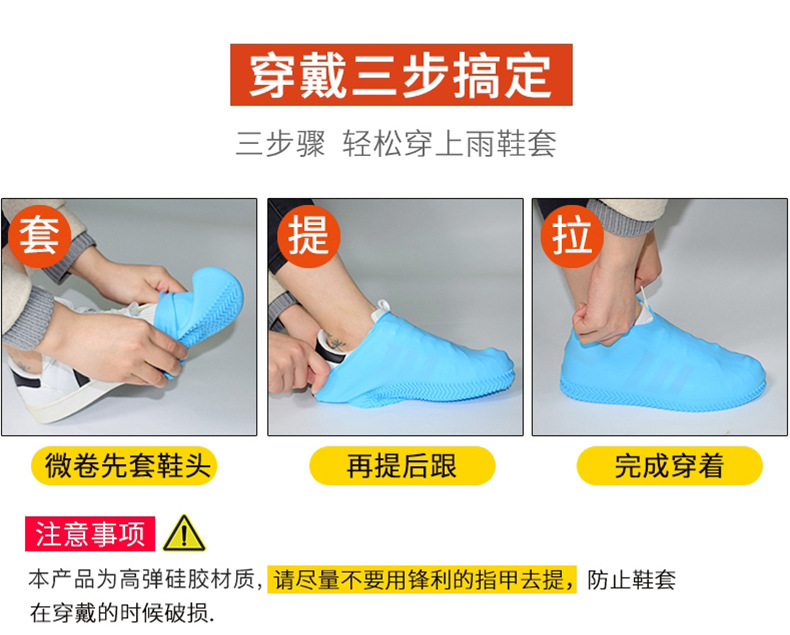 穿戴三步搞定

三步骤 轻松穿上雨鞋套

套

提

拉

微卷先套鞋头

再提后跟

完成穿着

注意事项

本产品为高弹硅胶材质，请尽量不要用锋利的指甲去提，防止鞋套在穿戴的时候破损.